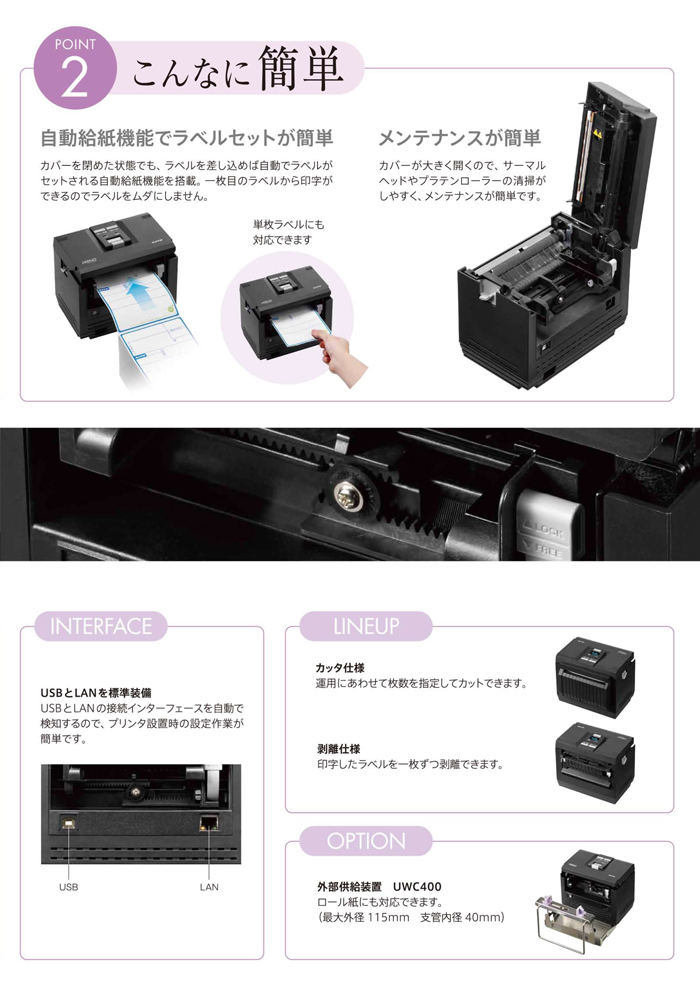 POINT
2
こんなに簡単

自動給紙機能でラベルセットが簡単
カバーを閉めた状態でも、ラベルを差し込めば自動でラベルがセットされる自動給紙機能を搭載。一枚目のラベルから印字ができるのでラベルをムダにしません。

単枚ラベルにも対応できます

メンテナンスが簡単
カバーが大きく開くので、サーマルヘッドやプラテンローラーの清掃がしやすく、メンテナンスが簡単です。

LOCK
FREE

INTERFACE

USBとLANを標準装備
USBとLANの接続インターフェースを自動で検知するので、プリンタ設置時の設定作業が簡単です。

USB
LAN

LINEUP

カッタ仕様
運用にあわせて枚数を指定してカットできます。

剥離仕様
印字したラベルを一枚ずつ剥離できます。

OPTION

外部供給装置　UWC400
ロール紙にも対応できます。
（最大外径 115mm　支管内径 40mm）