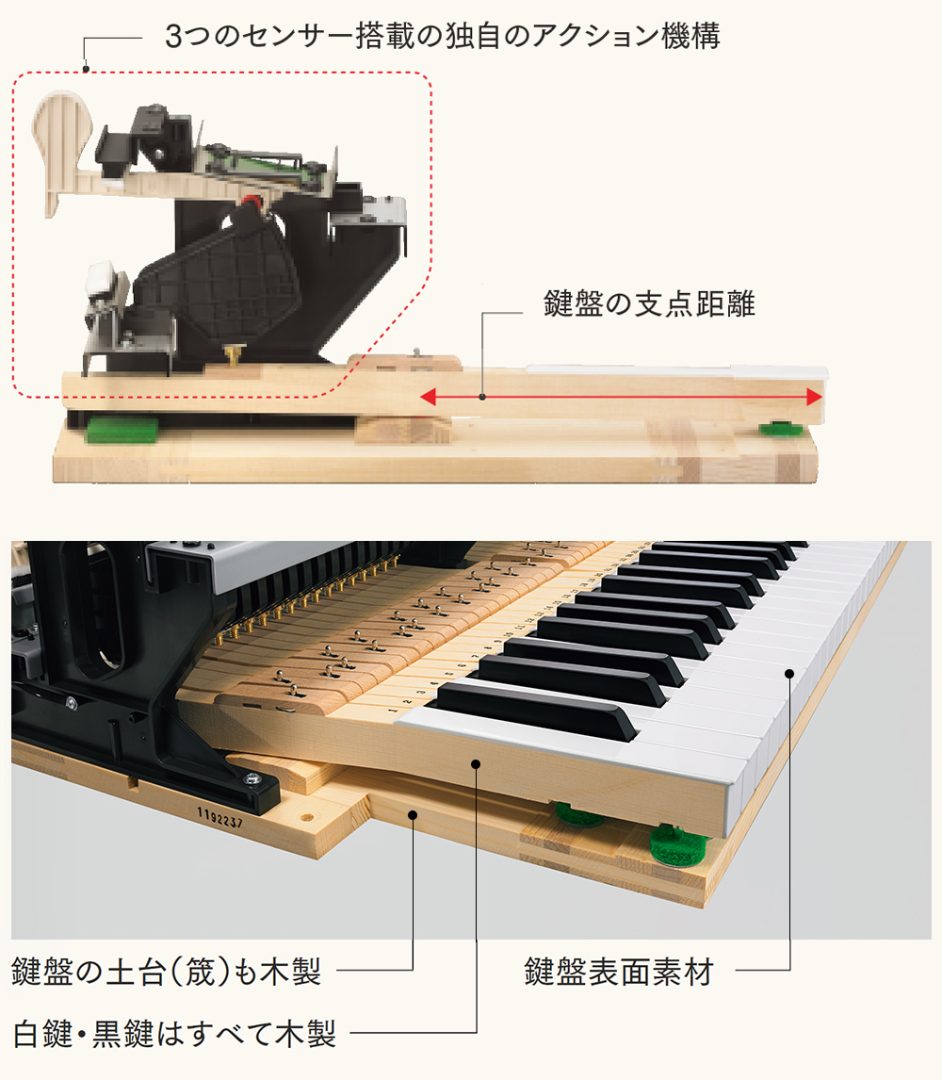 3つのセンサー搭載の独自のアクション機構

鍵盤の支点距離

1192237

鍵盤の土台(筬)も木製

鍵盤表面素材

白鍵・黒鍵はすべて木製