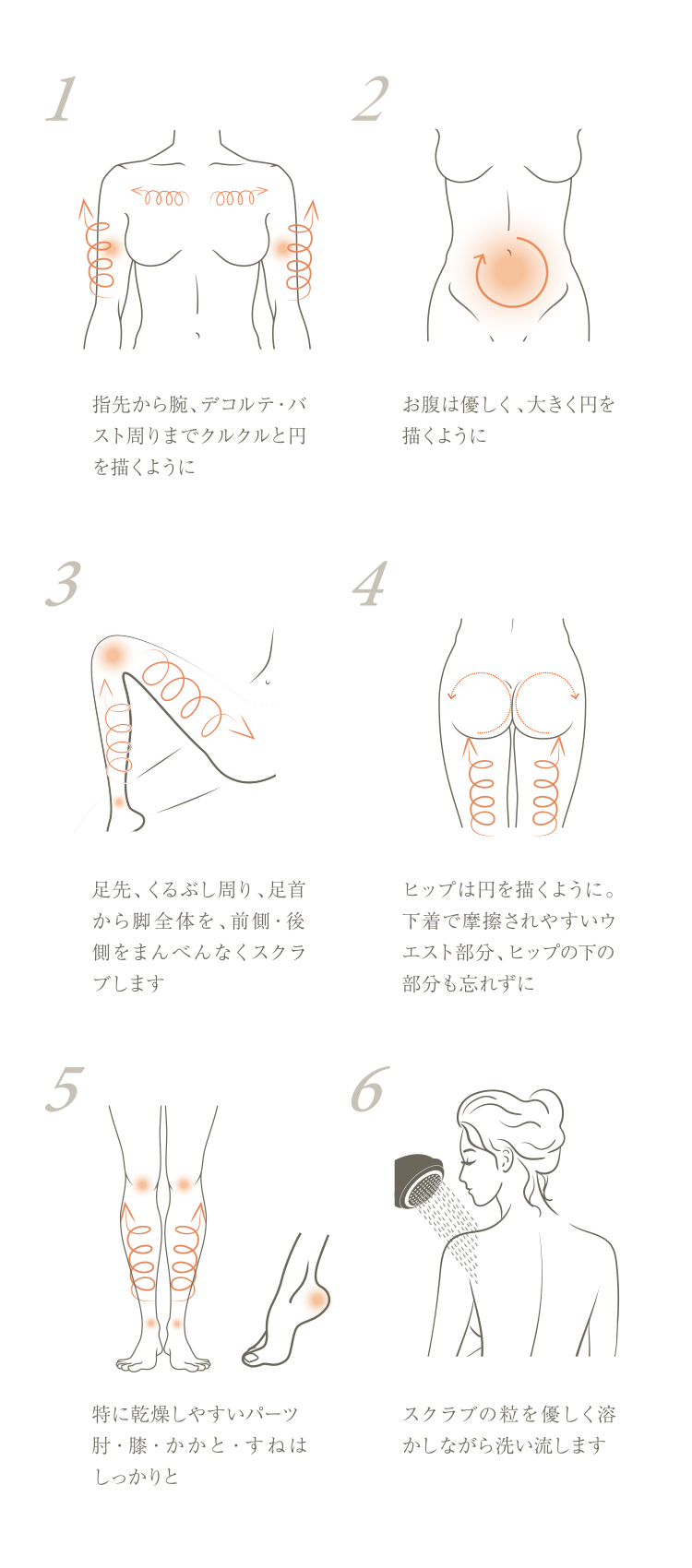 1

指先から腕、デコルテ・バスト周りまでクルクルと円を描くように

2

お腹は優しく、大きく円を描くように

3

足先、くるぶし周り、足首から脚全体を、前側・後側をまんべんなくスクラブします

4

ヒップは円を描くように。下着で摩擦されやすいウエスト部分、ヒップの下の部分も忘れずに

5

特に乾燥しやすいパーツ肘・膝・かかと・すねはしっかりと

6

スクラブの粒を優しく溶かしながら洗い流します