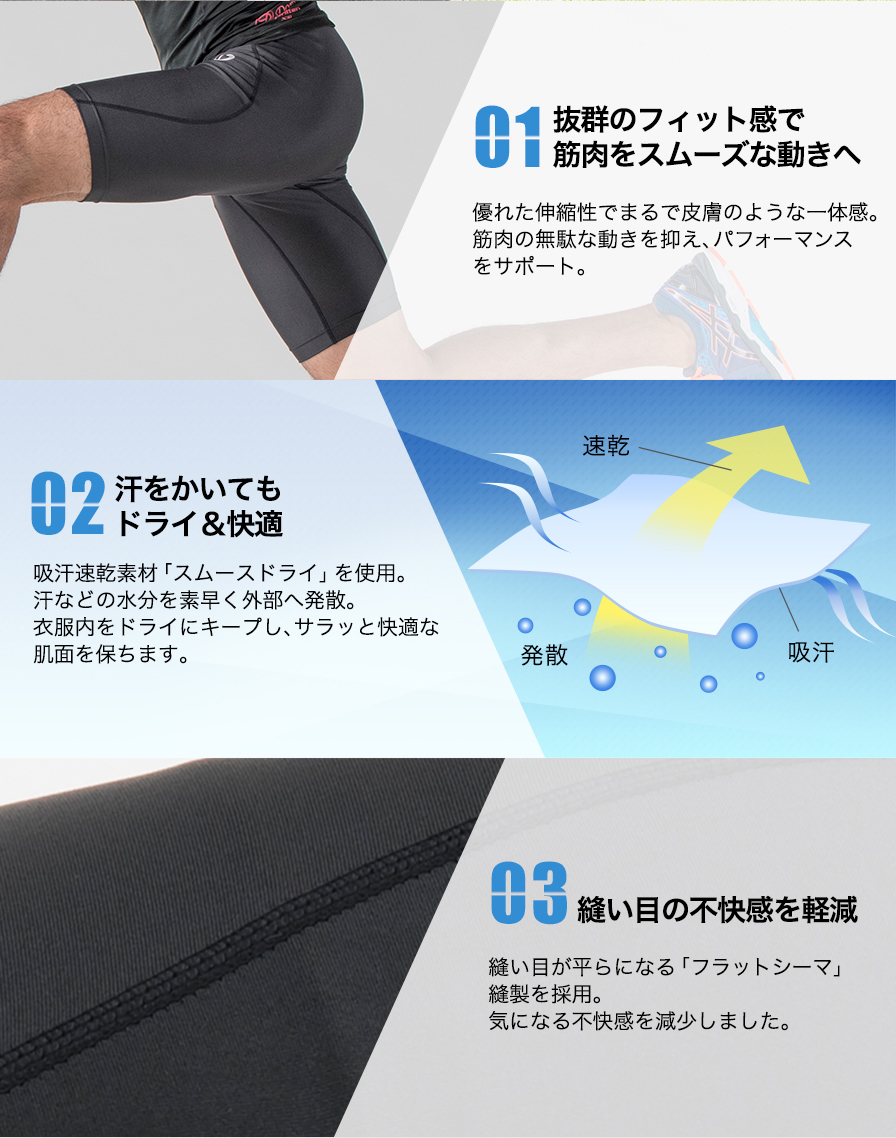 01 抜群のフィット感で筋肉をスムーズな動きへ

優れた伸縮性でまるで皮膚のような一体感。筋肉の無駄な動きを抑え、パフォーマンスをサポート。

02 汗をかいてもドライ＆快適

吸汗速乾素材「スムースドライ」を使用。汗などの水分を素早く外部へ発散。衣服内をドライにキープし、サラッと快適な肌面を保ちます。

速乾

発散

吸汗

03 縫い目の不快感を軽減

縫い目が平らになる「フラットシーマ」縫製を採用。気になる不快感を減少しました。