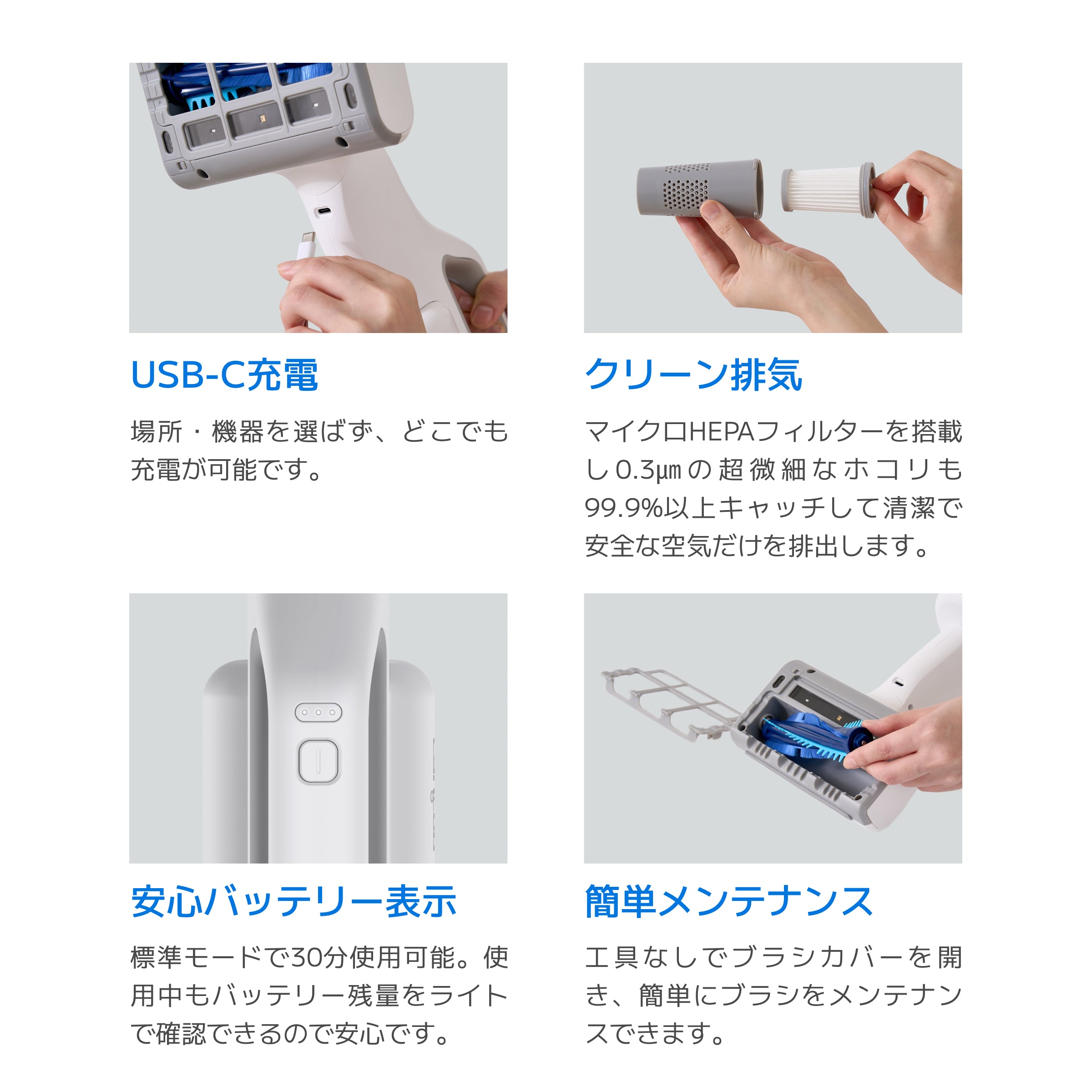 USB-C充電

場所・機器を選ばず、どこでも充電が可能です。

クリーン排気

マイクロHEPAフィルターを搭載し0.3μmの超微細なホコリも99.9%以上キャッチして清潔で安全な空気だけを排出します。

安心バッテリー表示

標準モードで30分使用可能。使用中もバッテリー残量をライトで確認できるので安心です。

簡単メンテナンス

工具なしでブラシカバーを開き、簡単にブラシをメンテナンスできます。