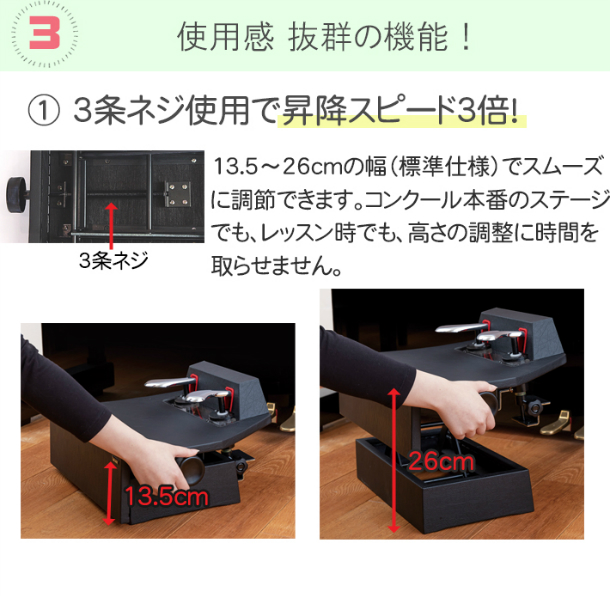 3 使用感 抜群の機能！

① 3条ネジ使用で昇降スピード3倍!

3条ネジ

13.5～26cmの幅（標準仕様）でスムーズに調節できます。コンクール本番のステージでも、レッスン時でも、高さの調整に時間を取らせません。

13.5cm

26cm