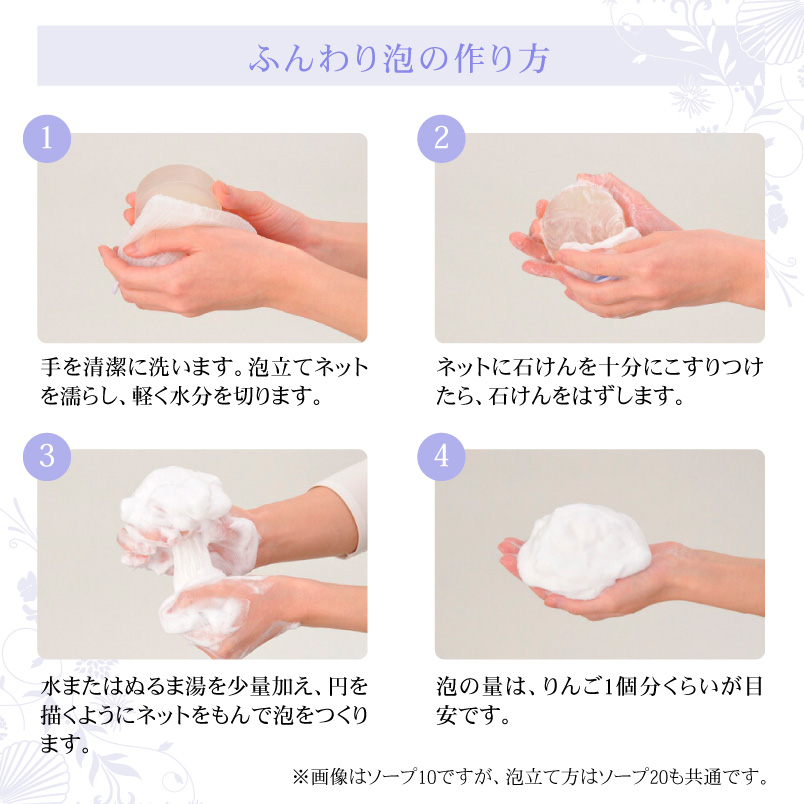 ふんわり泡の作り方

1

手を清潔に洗います。泡立てネットを濡らし、軽く水分を切ります。

2

ネットに石けんを十分にこすりつけたら、石けんをはずします。

3

水またはぬるま湯を少量加え、円を描くようにネットをもんで泡をつくります。

4

泡の量は、りんご1個分くらいが目安です。

※画像はソープ10ですが、泡立て方はソープ20も共通です。