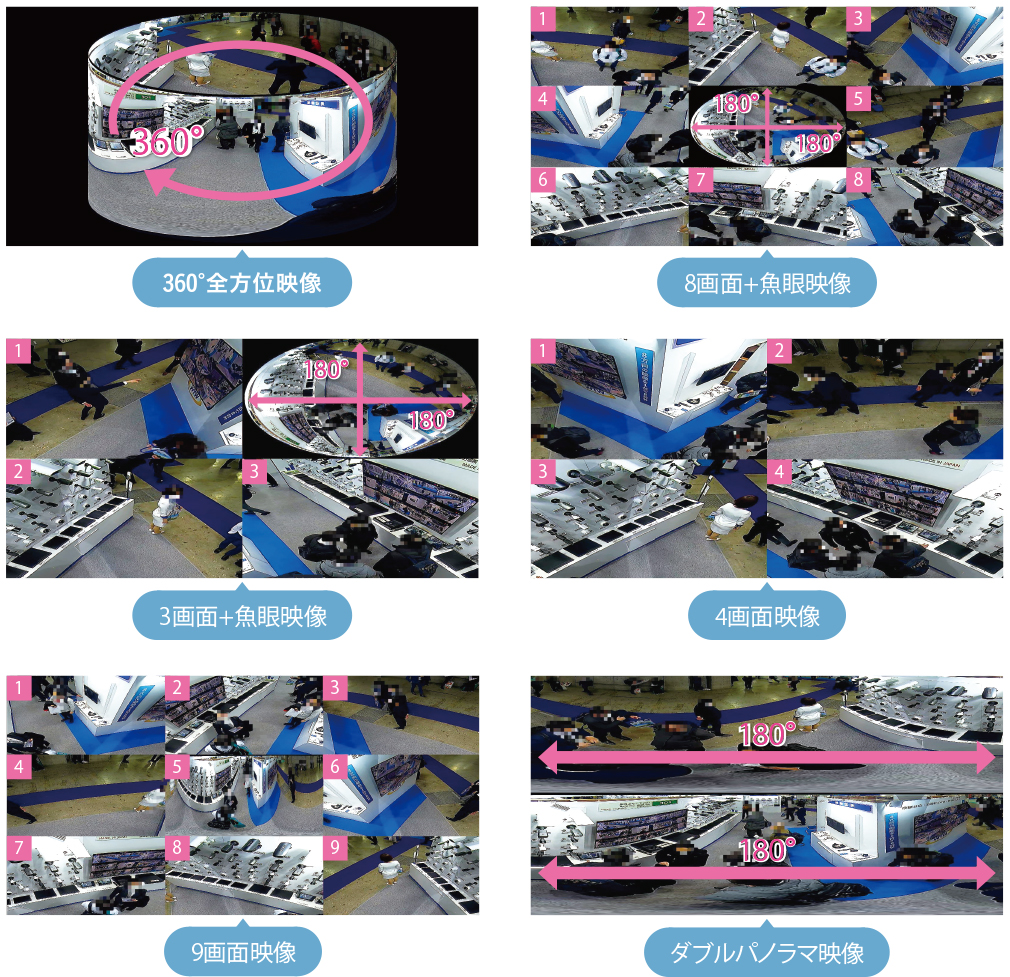 360°

360°全方位映像

1 2 3 4 180° 180° 5 6 7 8

8画面+魚眼映像

1 180° 180°
2 3

3画面+魚眼映像

1 2 3 4

4画面映像

1 2 3 4 5 6 7 8 9

9画面映像

180°
180°

ダブルパノラマ映像