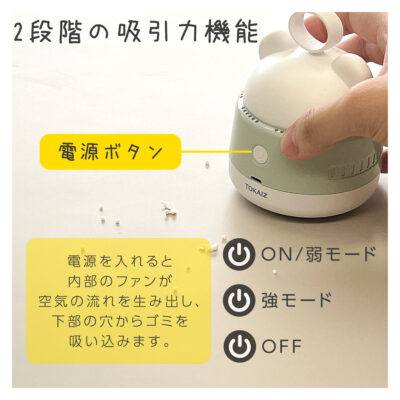 2段階の吸引力機能

電源ボタン

TOKAIZ

電源を入れると
内部のファンが
空気の流れを生み出し、
下部の穴からゴミを
吸い込みます。

ON/弱モード

強モード

OFF