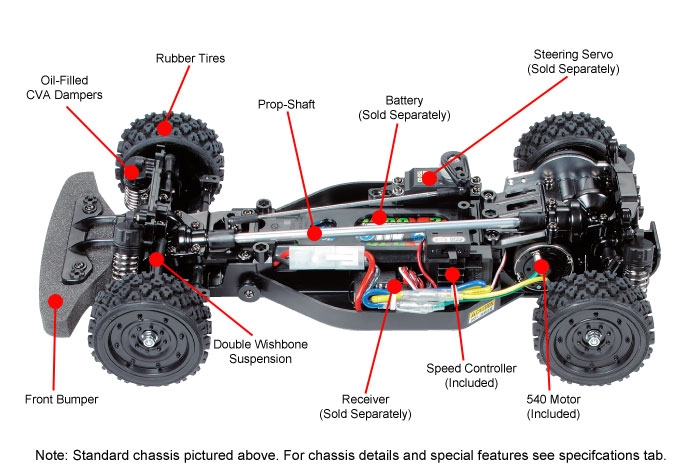 Rubber Tires

Oil-Filled
CVA Dampers

Prop-Shaft

Battery
(Sold Separately)

Steering Servo
(Sold Separately)

Double Wishbone
Suspension

Front Bumper

Receiver
(Sold Separately)

Speed Controller
(Included)

540 Motor
(Included)

Note: Standard chassis pictured above. For chassis details and special features see specifcations tab.