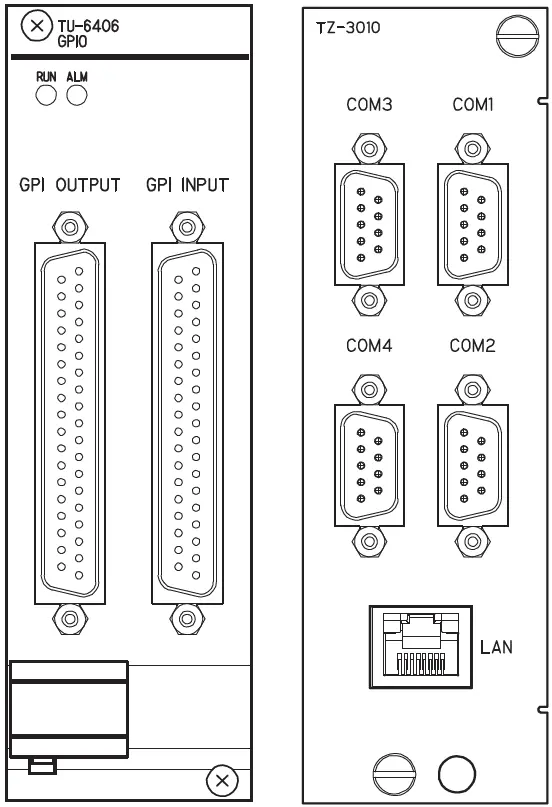 TU-6406
GPIO

RUN ALM

GPI OUTPUT GPI INPUT

TZ-3010

COM3 COM1

COM4 COM2

LAN