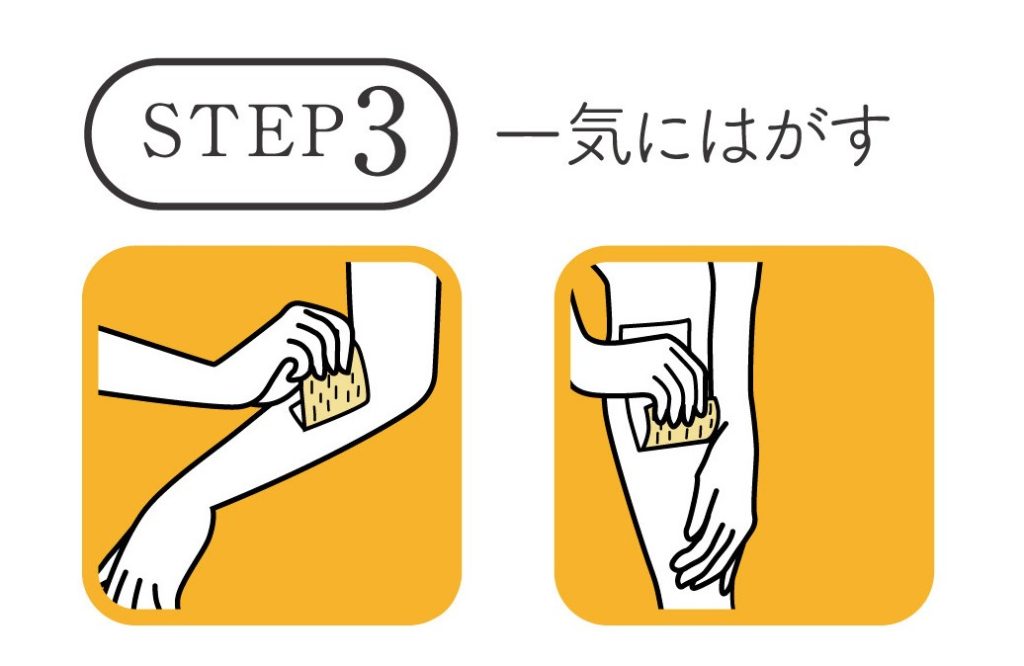 STEP3 一気にはがす