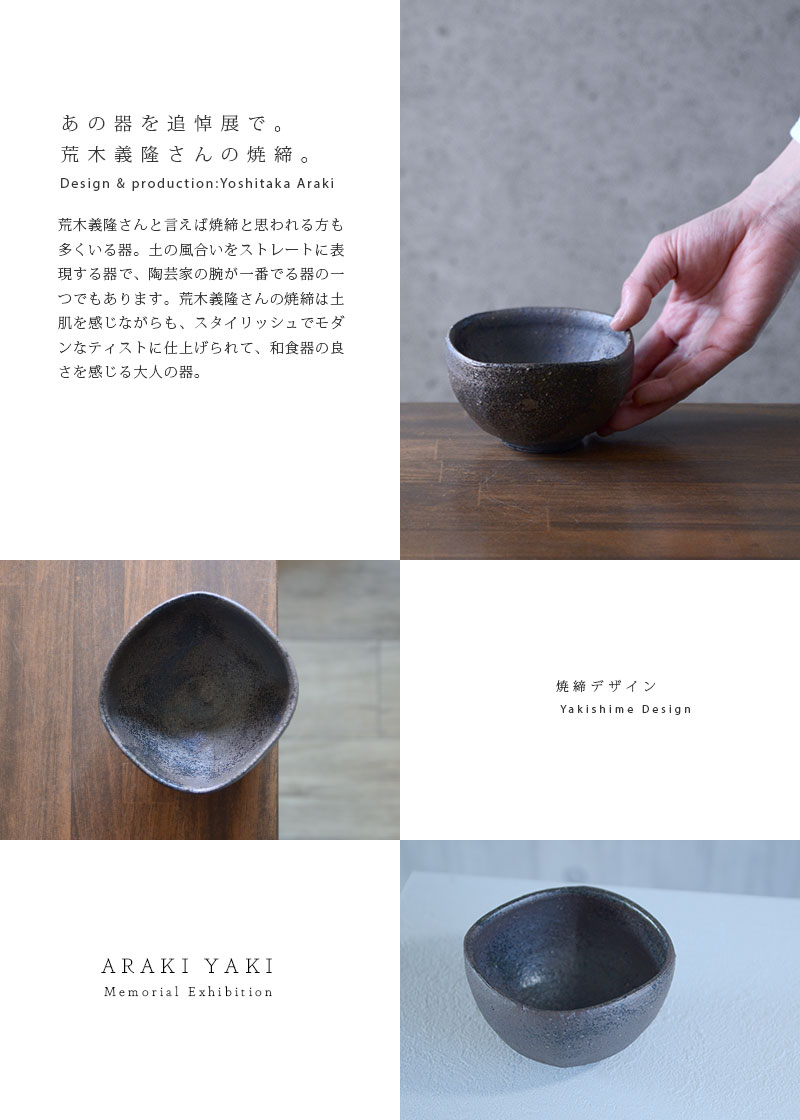 あの器を追悼展で。
荒木義隆さんの焼締。

Design & production:Yoshitaka Araki

荒木義隆さんと言えば焼締と思われる方も多くいる器。土の風合いをストレートに表現する器で、陶芸家の腕が一番でる器の一つでもあります。荒木義隆さんの焼締は土肌を感じながらも、スタイリッシュでモダンなティストに仕上げられて、和食器の良さを感じる大人の器。

焼締デザイン
Yakishime Design

ARAKI YAKI
Memorial Exhibition