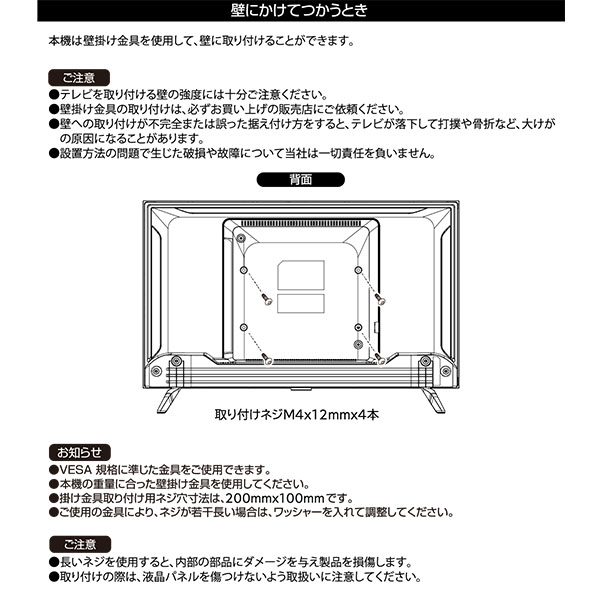 壁にかけてつかうとき

本機は壁掛け金具を使用して、壁に取り付けることができます。

ご注意

●テレビを取り付ける壁の強度には十分ご注意ください。
●壁掛け金具の取り付けは、必ずお買い上げの販売店にご依頼ください。
●壁への取り付けが不完全または誤った据え付け方をすると、テレビが落下して打撲や骨折など、大けがの原因になることがあります。
●設置方法の問題で生じた破損や故障について当社は一切責任を負いません。

背面

取り付けネジM4x12mmx4本

お知らせ

●VESA 規格に準じた金具をご使用できます。
●本機の重量に合った壁掛け金具を使用してください。
●掛け金具取り付け用ネジ穴寸法は、200mmx100mmです。
●ご使用の金具により、ネジが若干長い場合は、ワッシャーを入れて調整してください。

ご注意

●長いネジを使用すると、内部の部品にダメージを与え製品を損傷します。
●取り付けの際は、液晶パネルを傷つけないよう取扱いに注意してください。