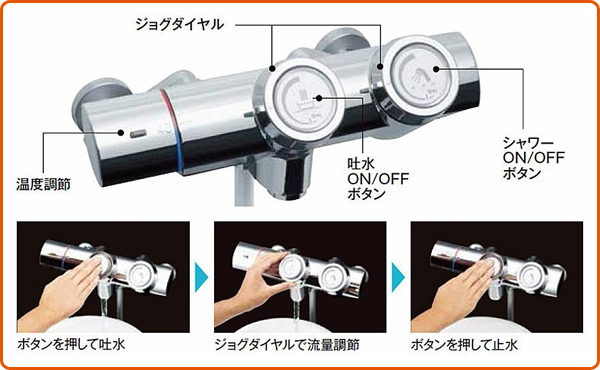 ジョグダイヤル

温度調節

吐水
ON/OFF
ボタン

シャワー
ON/OFF
ボタン

ボタンを押して吐水

ジョグダイヤルで流量調節

ボタンを押して止水