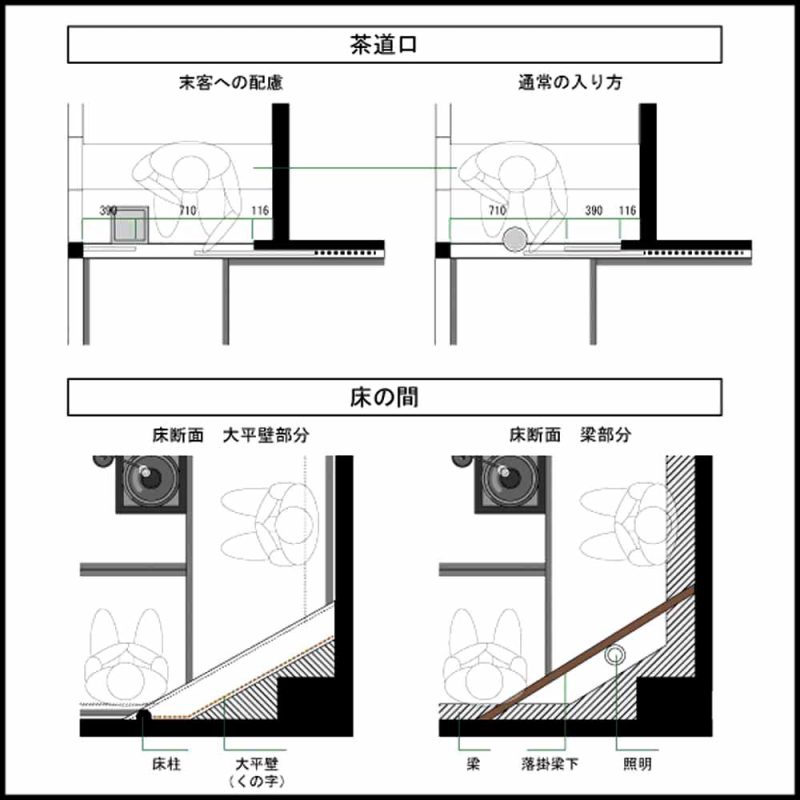 茶道口

末客への配慮

390 710 116

通常の入り方

710 390 116

床の間

床断面　大平壁部分

床柱

大平壁
（くの字）

床断面　梁部分

梁

落掛梁下

照明