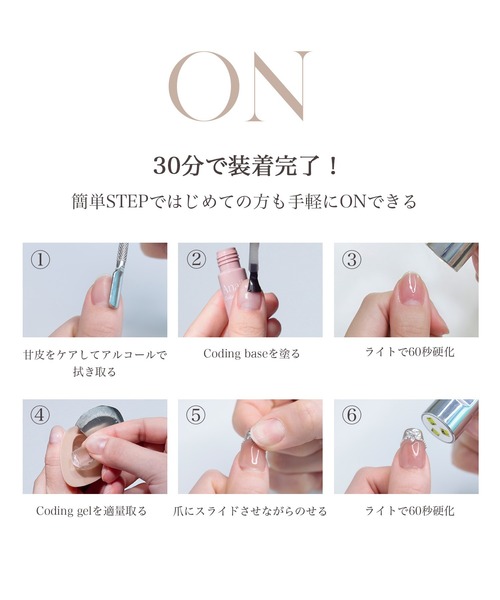 ON

30分で装着完了！

簡単STEPではじめての方も手軽にONできる

①

甘皮をケアしてアルコールで拭き取る

②

Coding baseを塗る

③

ライトで60秒硬化

④

Coding gelを適量取る

⑤

爪にスライドさせながらのせる

⑥

ライトで60秒硬化