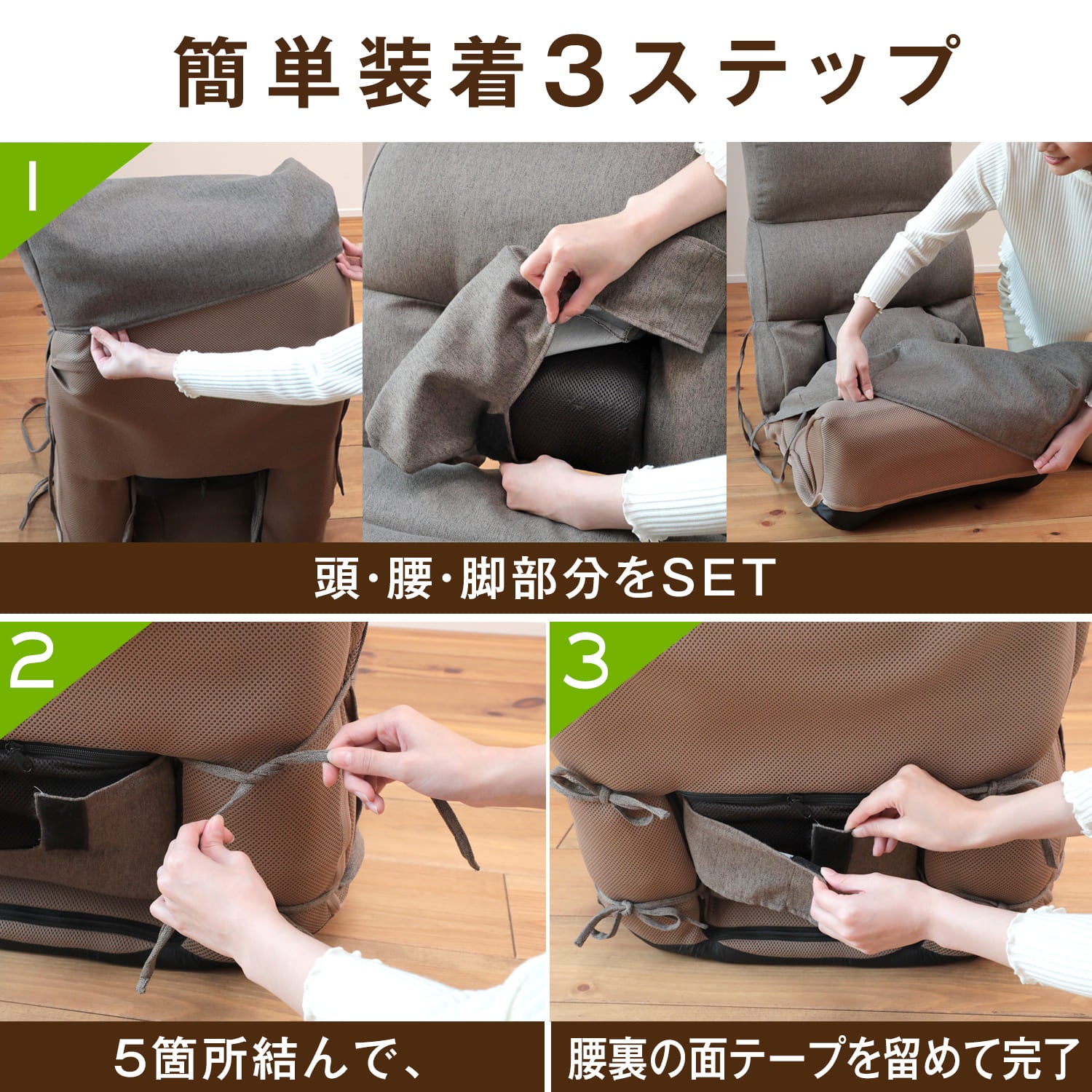 簡単装着3ステップ

1

頭・腰・脚部分をSET

2

5箇所結んで、

3

腰裏の面テープを留めて完了