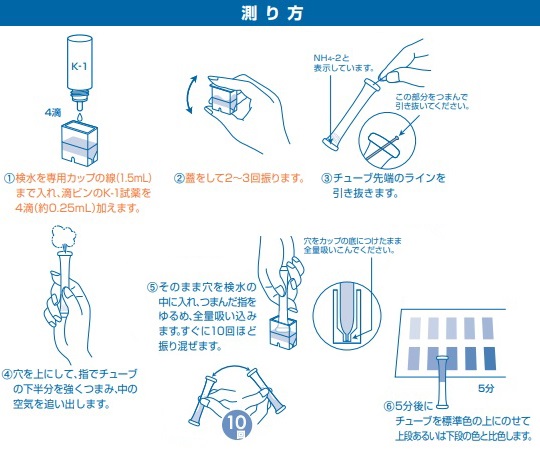 測り方

K-1

4滴

①検水を専用カップの線(1.5mL)まで入れ、滴ビンのK-1試薬を4滴(約0.25mL)加えます。

②蓋をして2~3回振ります。

$NH_4$-2と表示しています。

この部分をつまんで引き抜いてください。

③チューブ先端のラインを引き抜きます。

④穴を上にして、指でチューブの下半分を強くつまみ、中の空気を追い出します。

⑤そのまま穴を検水の中に入れ、つまんだ指をゆるめ、全量吸い込みます。すぐに10回ほど振り混ぜます。

穴をカップの底につけたまま全量吸いこんでください。

10回

5分

⑥5分後にチューブを標準色の上にのせて上段あるいは下段の色と比色します。