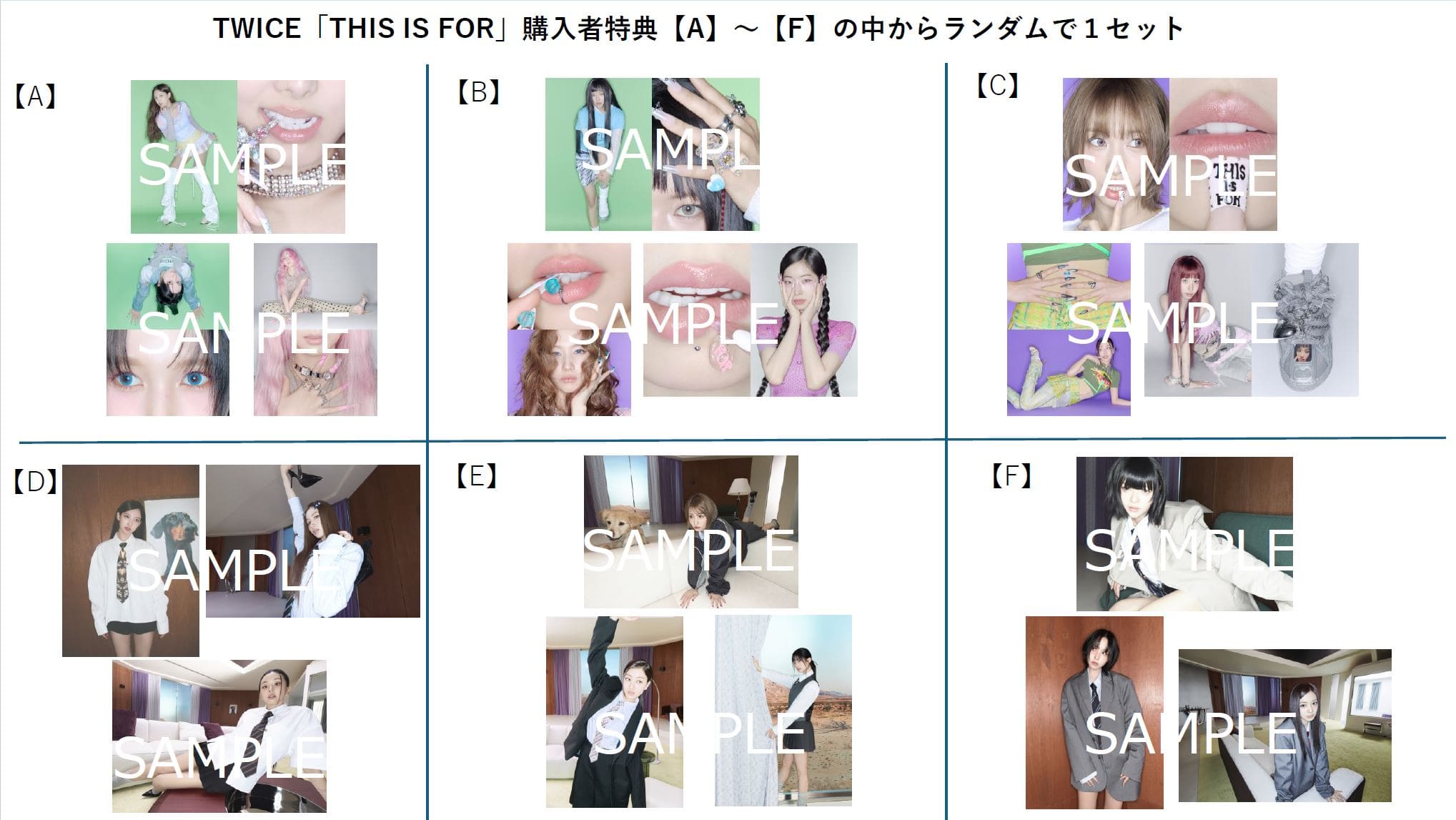 TWICE「THIS IS FOR」購入者特典【A】～【F】の中からランダムで１セット

【A】

SAMPLE

SAMPLE

【B】

SAMPLE

SAMPLE

【C】

SAMPLE

THIS IS FOR

SAMPLE

【D】

SAMPLE

SAMPLE

【E】

SAMPLE

SAMPLE

【F】

SAMPLE

SAMPLE