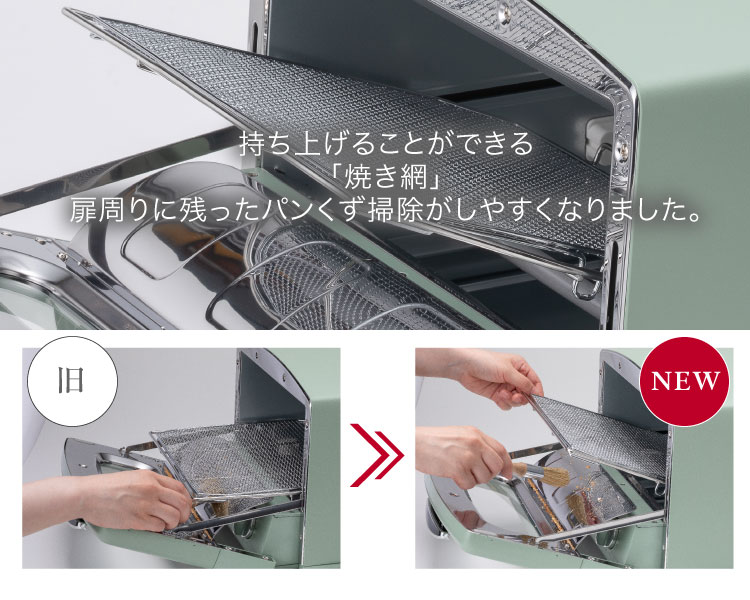 持ち上げることができる
「焼き網」
扉周りに残ったパンくず掃除がしやすくなりました。

旧

NEW