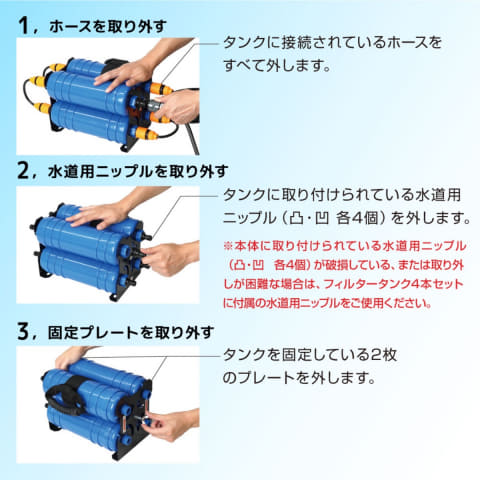 1, ホースを取り外す

タンクに接続されているホースをすべて外します。

2, 水道用ニップルを取り外す

タンクに取り付けられている水道用ニップル（凸・凹 各4個）を外します。

※本体に取り付けられている水道用ニップル（凸・凹　各4個）が破損している、または取り外しが困難な場合は、フィルタータンク4本セットに付属の水道用ニップルをご使用ください。

3, 固定プレートを取り外す

タンクを固定している2枚のプレートを外します。