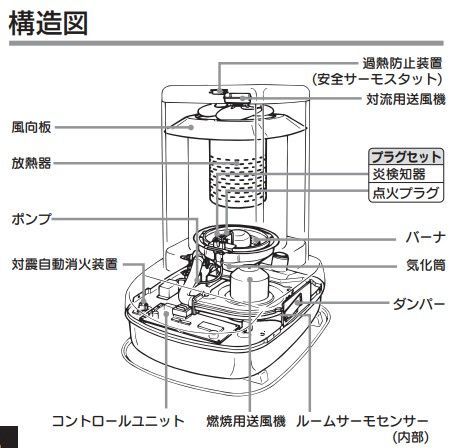 構造図

過熱防止装置
(安全サーモスタット)

対流用送風機

風向板

放熱器

プラグセット
炎検知器
点火プラグ

ポンプ

バーナ

対震自動消火装置

気化筒

ダンパー

コントロールユニット

燃焼用送風機

ルームサーモセンサー
(内部)