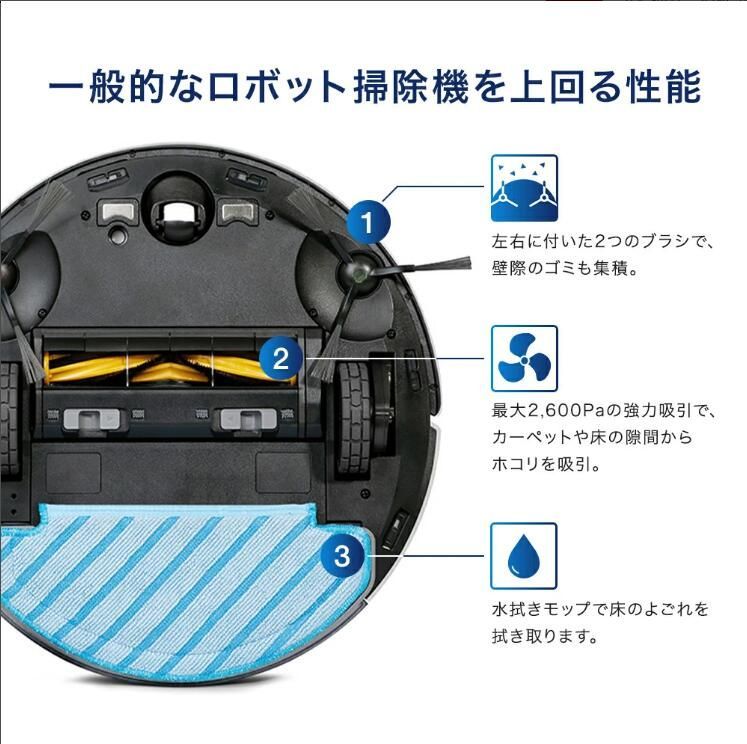 一般的なロボット掃除機を上回る性能

1

左右に付いた2つのブラシで、壁際のゴミも集積。

2

最大2,600Paの強力吸引で、カーペットや床の隙間からホコリを吸引。

3

水拭きモップで床のよごれを拭き取ります。