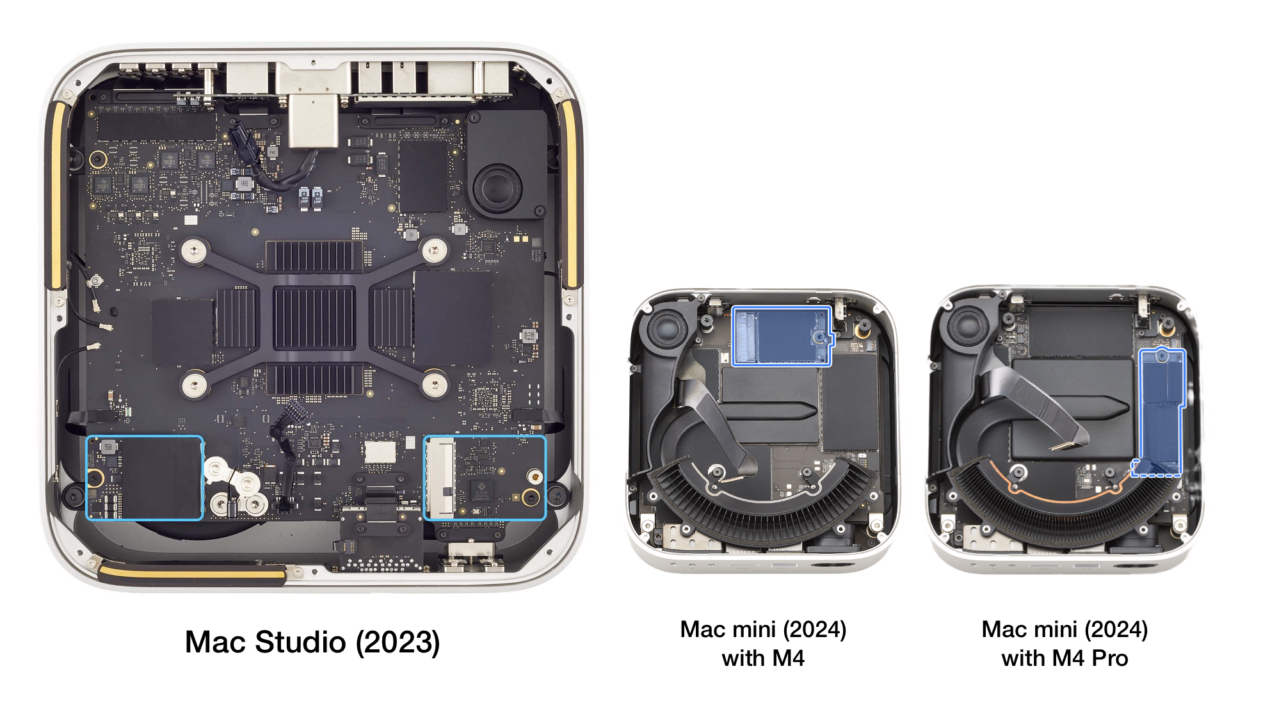 Mac Studio (2023)

Mac mini (2024) with M4

Mac mini (2024) with M4 Pro