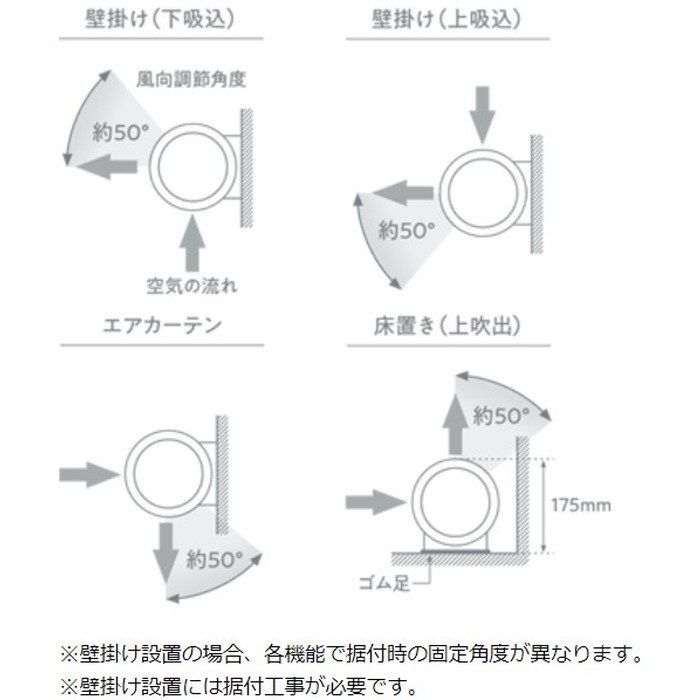 壁掛け（下吸込）

風向調節角度

約50°

空気の流れ

壁掛け（上吸込）

約50°

エアカーテン

約50°

床置き（上吹出）

約50°

175mm

ゴム足

※壁掛け設置の場合、各機能で据付時の固定角度が異なります。
※壁掛け設置には据付工事が必要です。