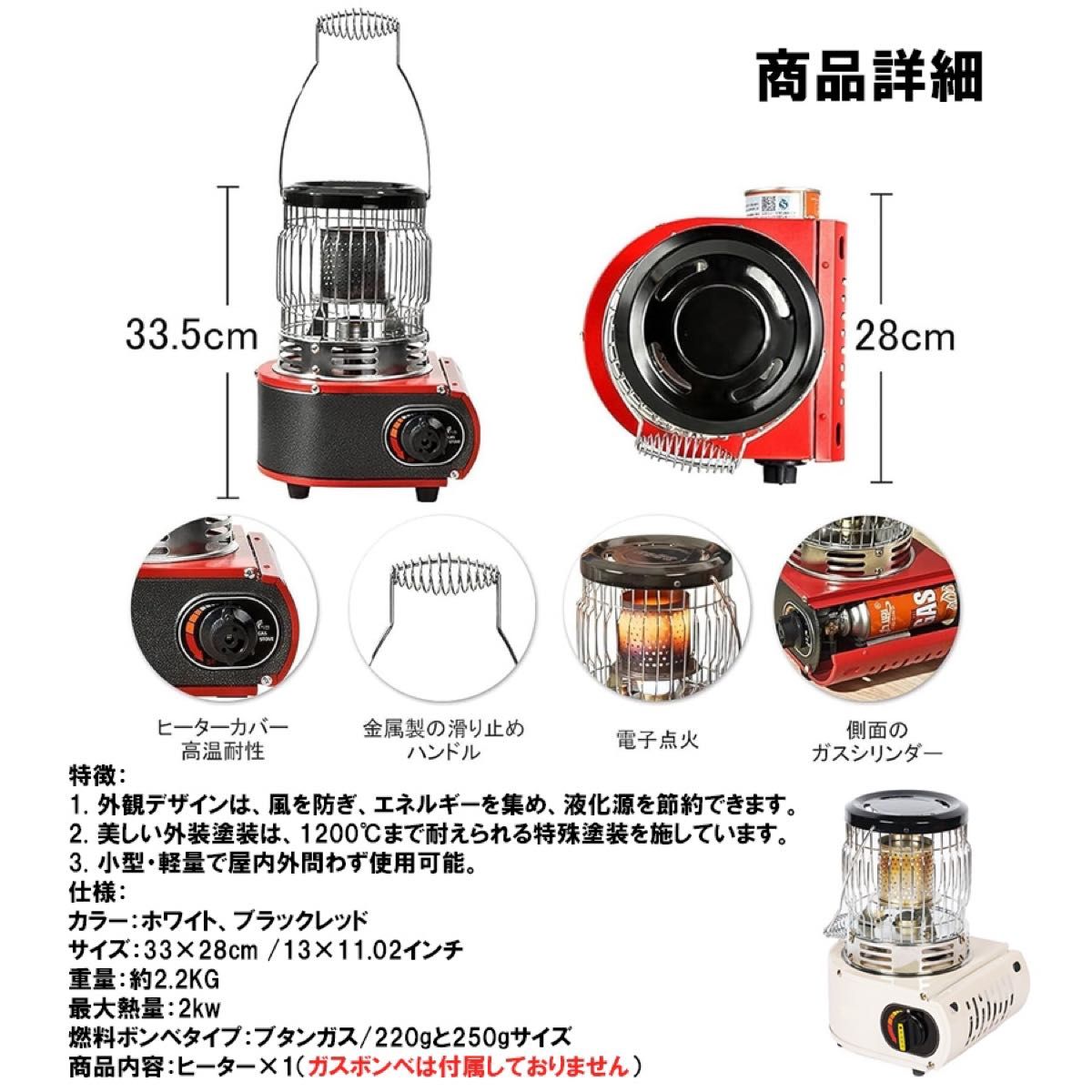 商品詳細

33.5cm

28cm

ヒーターカバー
高温耐性

金属製の滑り止め
ハンドル

電子点火

側面の
ガスシリンダー

特徴:
1. 外観デザインは、風を防ぎ、エネルギーを集め、液化源を節約できます。
2. 美しい外装塗装は、1200℃まで耐えられる特殊塗装を施しています。
3. 小型･軽量で屋内外問わず使用可能。
仕様:
カラー:ホワイト、ブラックレッド
サイズ:33×28cm /13×11.02インチ
重量:約2.2KG
最大熱量:2kw
燃料ボンベタイプ:ブタンガス/220gと250gサイズ
商品内容:ヒーター×1(ガスボンベは付属しておりません)