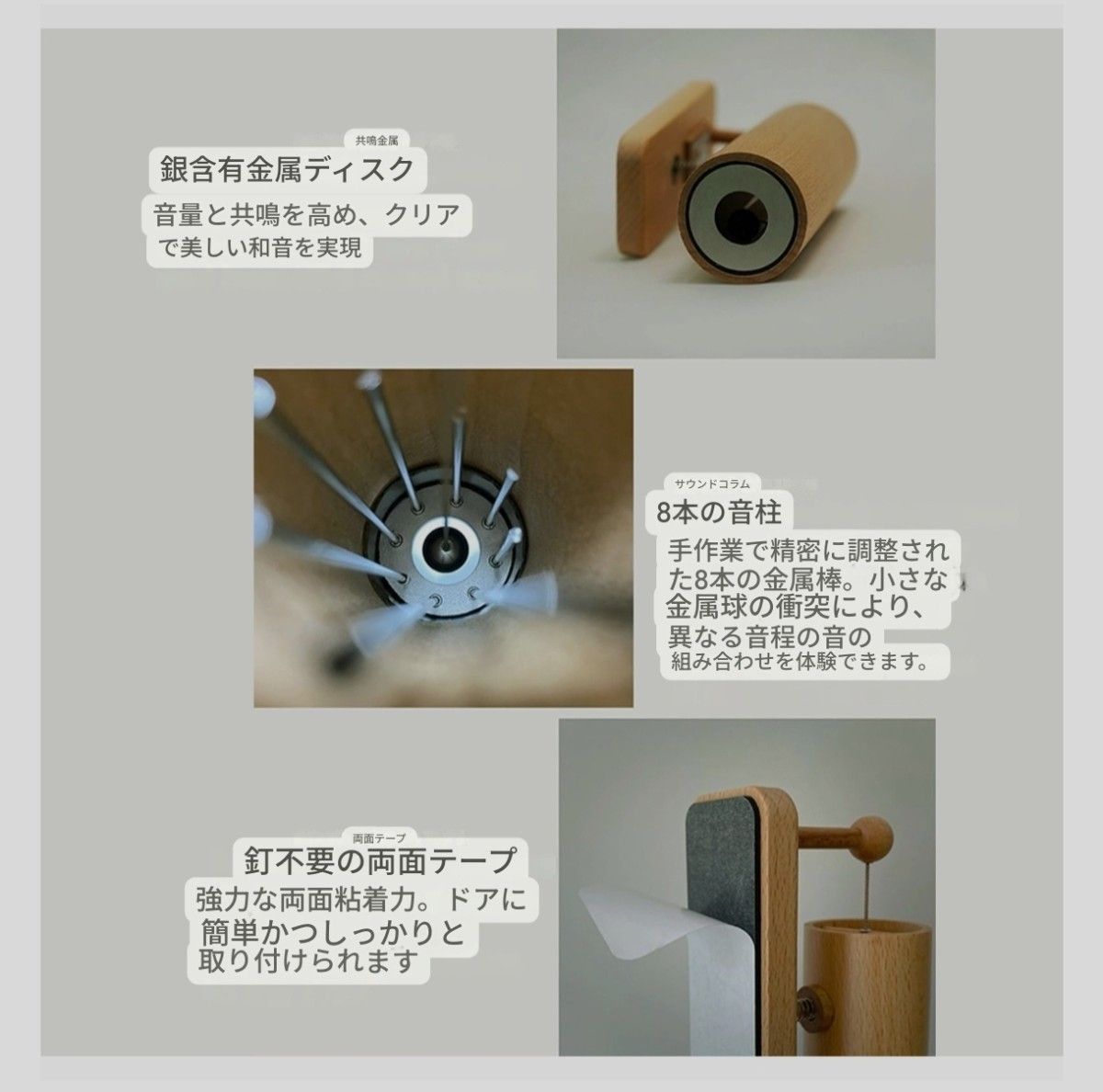 共鳴金属
銀含有金属ディスク

音量と共鳴を高め、クリアで美しい和音を実現

サウンドコラム
8本の音柱

手作業で精密に調整された8本の金属棒。小さな金属球の衝突により、異なる音程の音の組み合わせを体験できます。

両面テープ
釘不要の両面テープ

強力な両面粘着力。ドアに簡単かつしっかりと取り付けられます