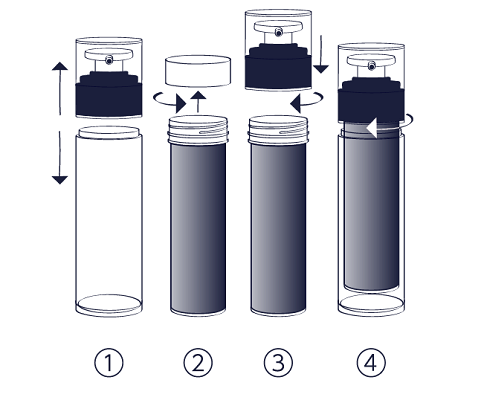 ① ② ③ ④