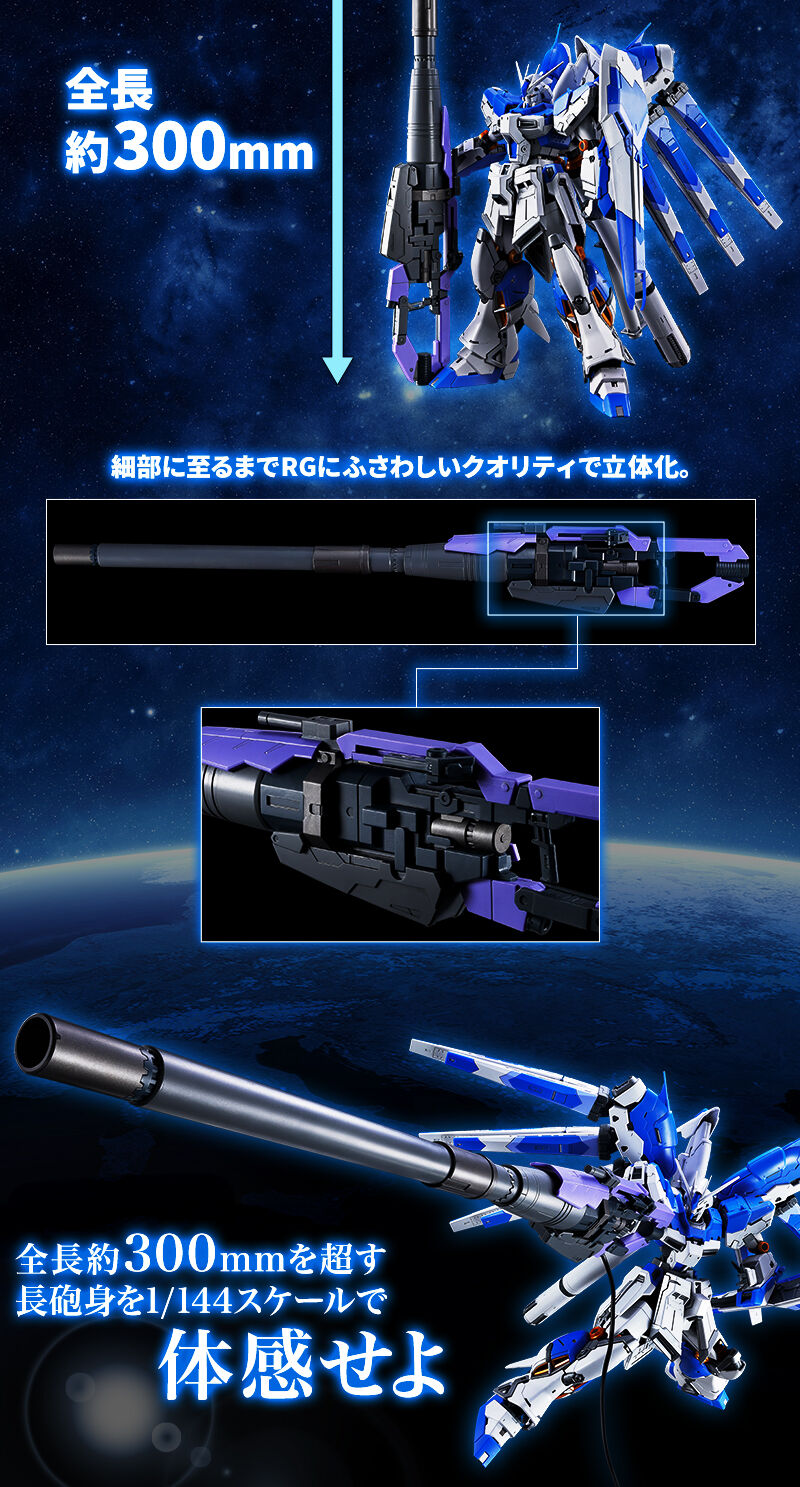 全長
約300mm

細部に至るまでRGにふさわしいクオリティで立体化。

全長約300mmを超す
長砲身を1/144スケールで
体感せよ