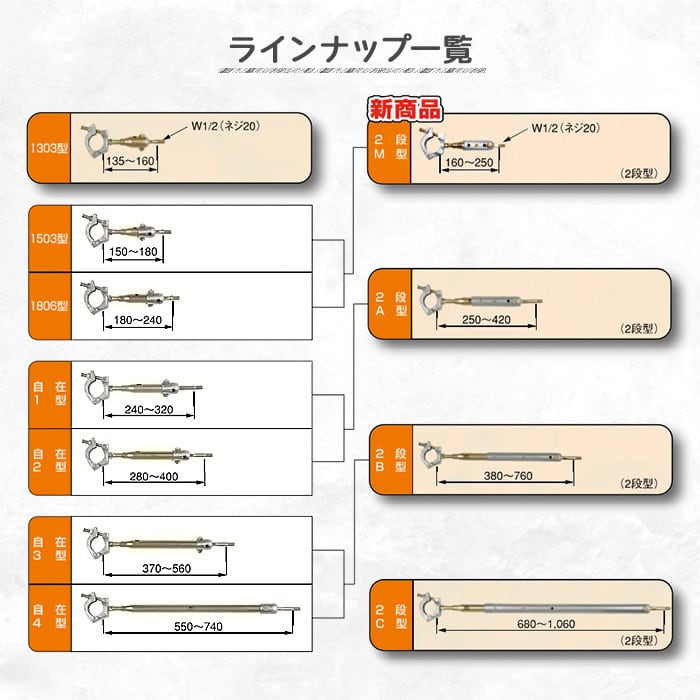 ラインナップ一覧

1303型
W1/2（ネジ20）
135～160

1503型
150～180

1806型
180～240

自在1型
240～320

自在2型
280～400

自在3型
370～560

自在4型
550～740

新商品
2段M型
W1/2（ネジ20）
160～250
（2段型）

2段A型
250～420
（2段型）

2段B型
380～760
（2段型）

2段C型
680～1,060
（2段型）