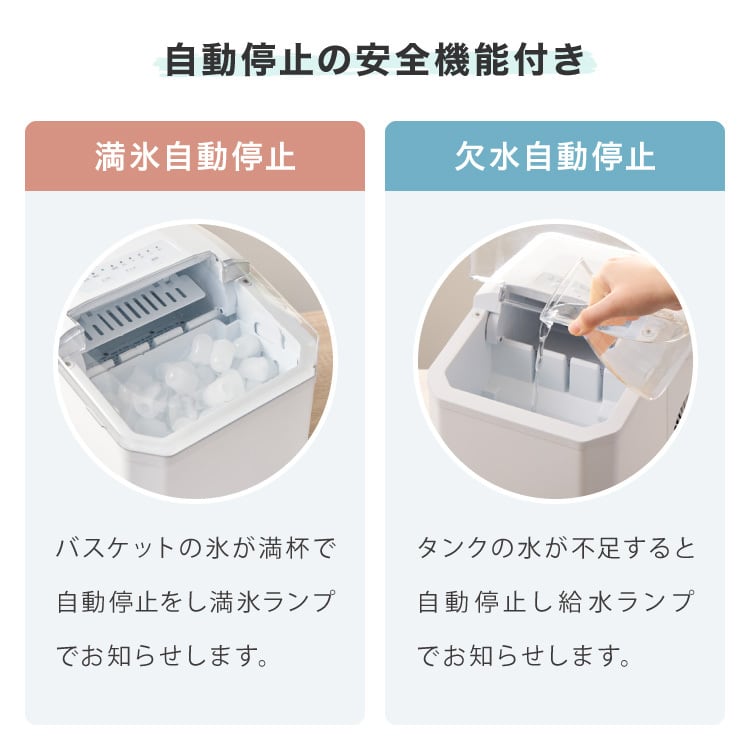 自動停止の安全機能付き

満氷自動停止

バスケットの氷が満杯で自動停止をし満氷ランプでお知らせします。

欠水自動停止

タンクの水が不足すると自動停止し給水ランプでお知らせします。