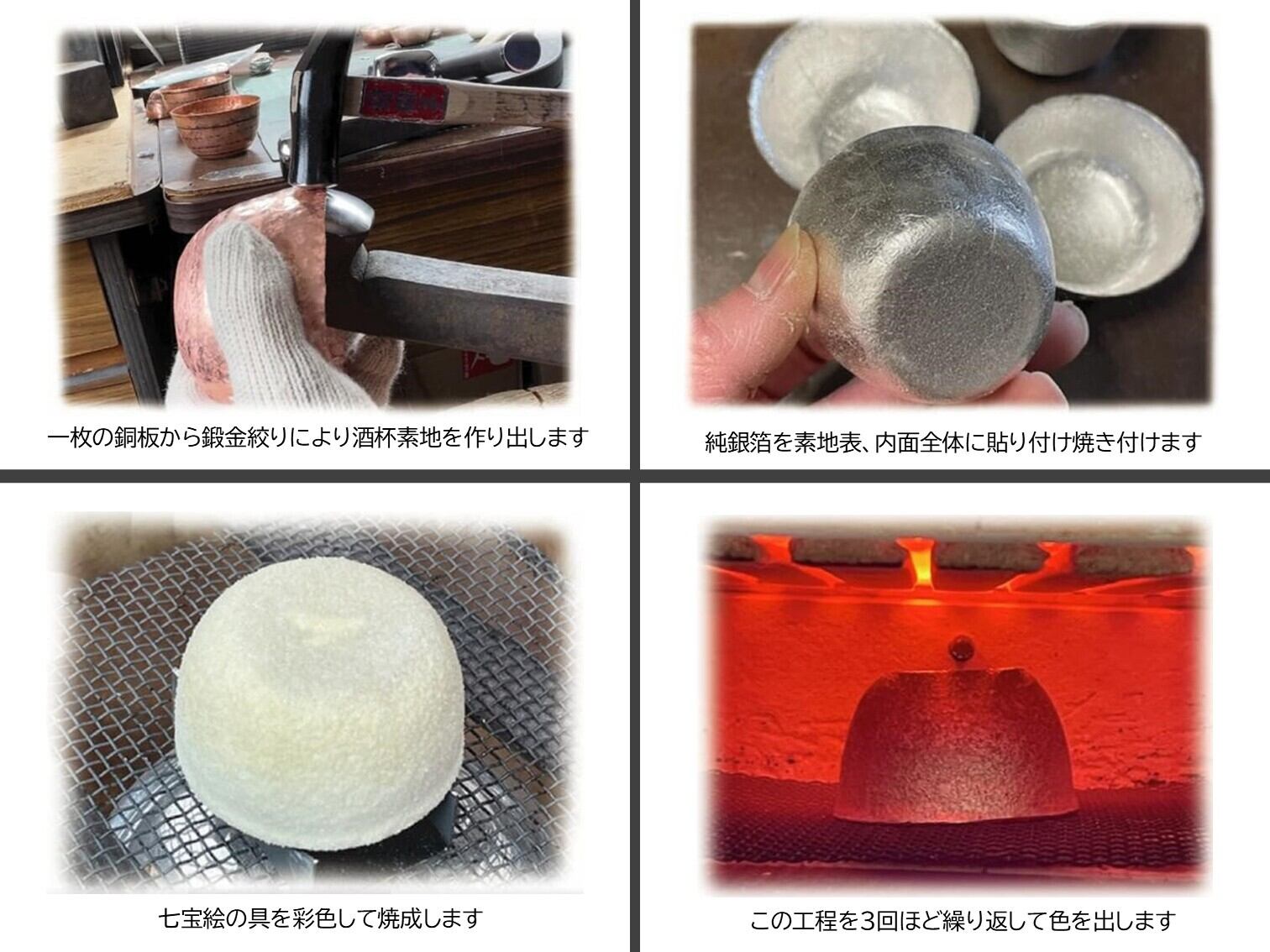 一枚の銅板から鍛金絞りにより酒杯素地を作り出します

純銀箔を素地表、内面全体に貼り付け焼き付けます

七宝絵の具を彩色して焼成します

この工程を3回ほど繰り返して色を出します