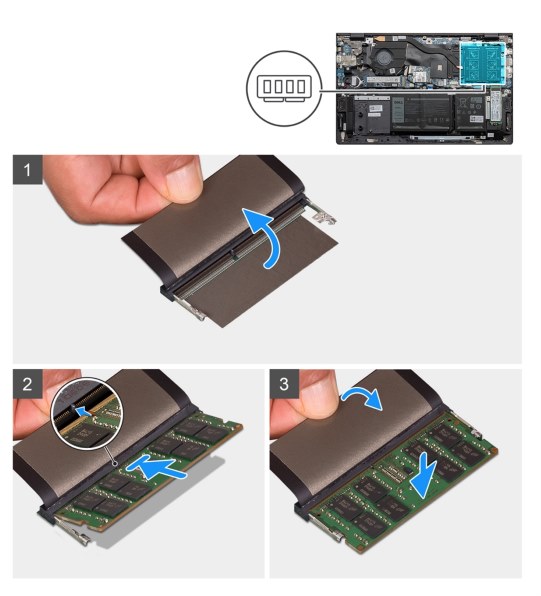 1

2

3