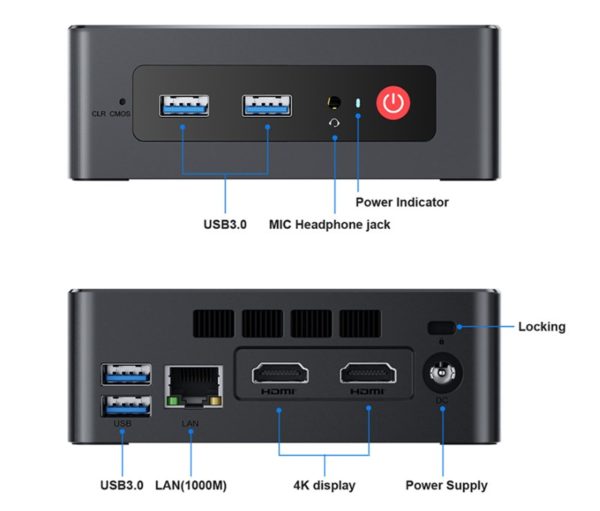 CLR CMOS

Power Indicator

USB3.0

MIC Headphone jack

Locking

HDMI

HDMI

DC

USB

LAN

USB3.0

LAN(1000M)

4K display

Power Supply