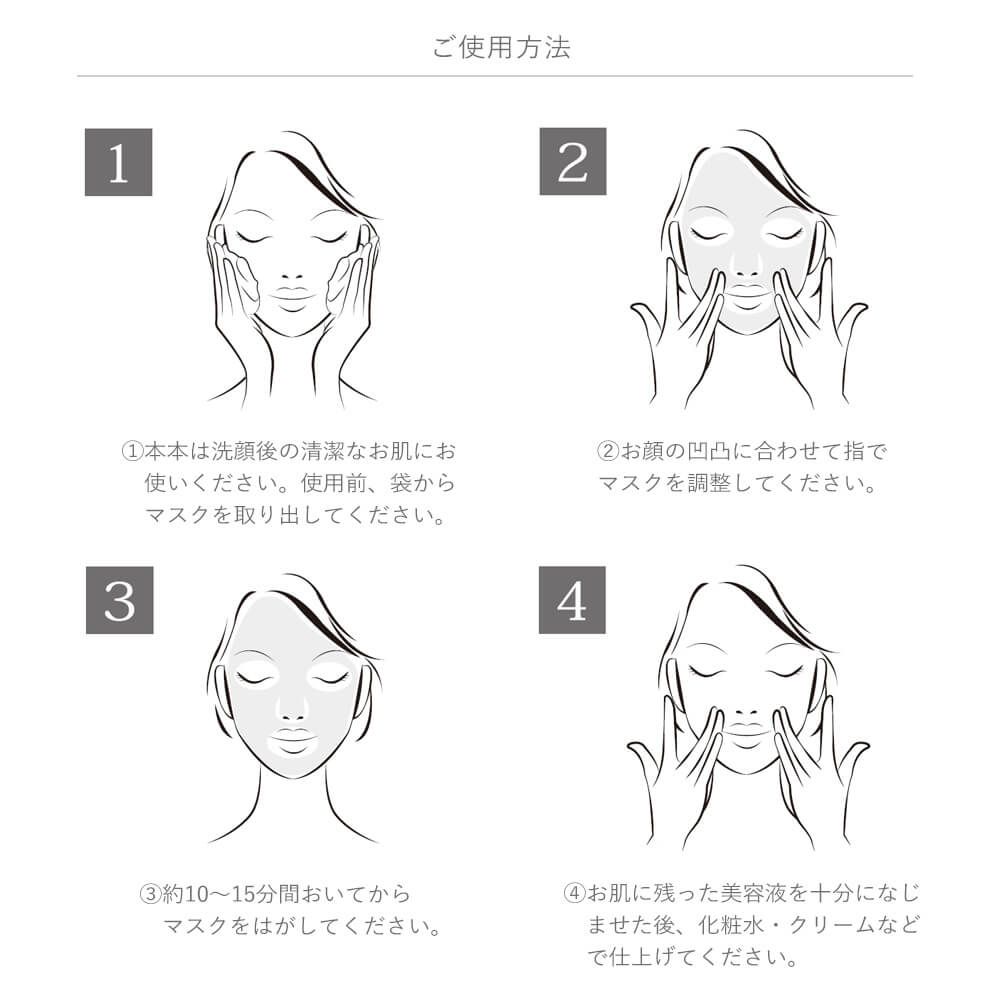 ご使用方法

1

①本本は洗顔後の清潔なお肌にお使いください。使用前、袋からマスクを取り出してください。

2

②お顔の凹凸に合わせて指でマスクを調整してください。

3

③約10〜15分間おいてからマスクをはがしてください。

4

④お肌に残った美容液を十分になじませた後、化粧水・クリームなどで仕上げてください。