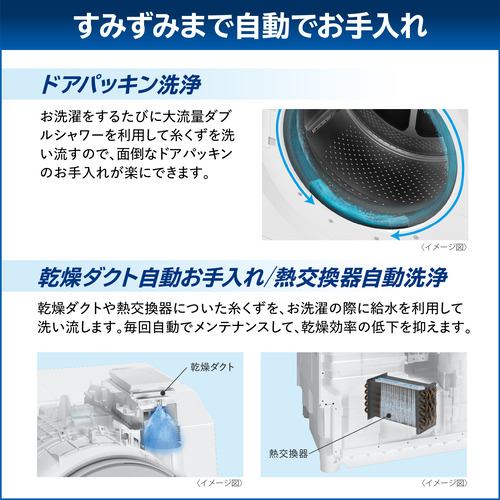 すみずみまで自動でお手入れ

ドアパッキン洗浄

お洗濯をするたびに大流量ダブルシャワーを利用して糸くずを洗い流すので、面倒なドアパッキンのお手入れが楽にできます。

〈イメージ図〉

乾燥ダクト自動お手入れ/熱交換器自動洗浄

乾燥ダクトや熱交換器についた糸くずを、お洗濯の際に給水を利用して洗い流します。毎回自動でメンテナンスして、乾燥効率の低下を抑えます。

乾燥ダクト

〈イメージ図〉

熱交換器

〈イメージ図〉