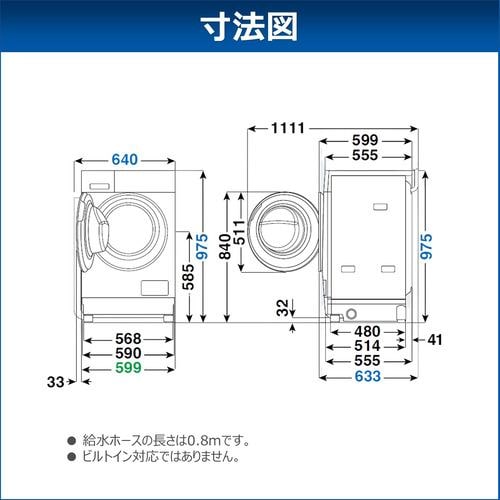 寸法図

640
975
585
568
590
599
33

1111
599
555
840
511
975
32
480
514
555
633
41

● 給水ホースの長さは0.8mです。
● ビルトイン対応ではありません。