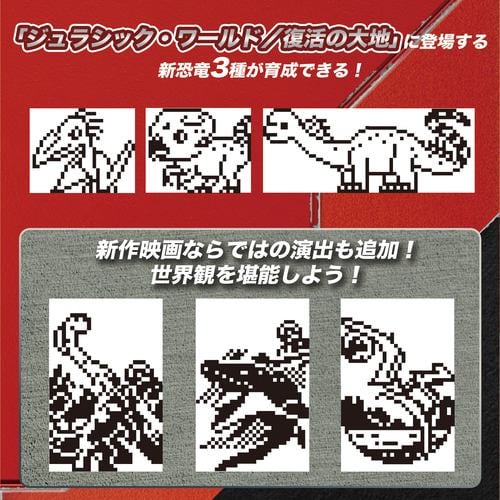 「ジュラシック・ワールド／復活の大地」に登場する
新恐竜3種が育成できる！

新作映画ならではの演出も追加！
世界観を堪能しよう！