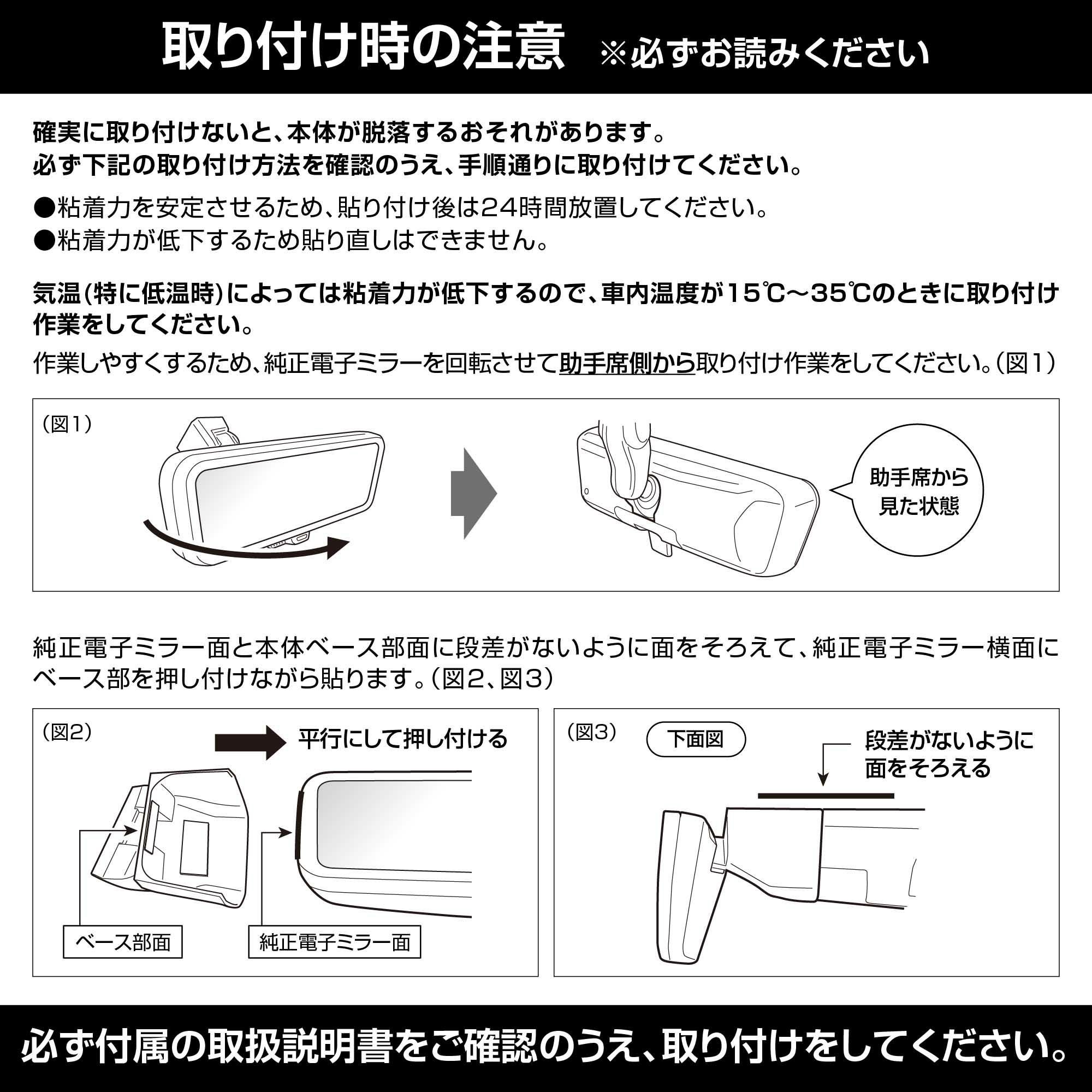 取り付け時の注意 ※必ずお読みください

確実に取り付けないと、本体が脱落するおそれがあります。
必ず下記の取り付け方法を確認のうえ、手順通りに取り付けてください。

●粘着力を安定させるため、貼り付け後は24時間放置してください。
●粘着力が低下するため貼り直しはできません。

気温(特に低温時)によっては粘着力が低下するので、車内温度が15℃～35℃のときに取り付け作業をしてください。

作業しやすくするため、純正電子ミラーを回転させて助手席側から取り付け作業をしてください。(図1)

(図1)

助手席から見た状態

純正電子ミラー面と本体ベース部面に段差がないように面をそろえて、純正電子ミラー横面にベース部を押し付けながら貼ります。(図2、図3)

(図2)

平行にして押し付ける

ベース部面

純正電子ミラー面

(図3)

下面図

段差がないように面をそろえる

必ず付属の取扱説明書をご確認のうえ、取り付けをしてください。