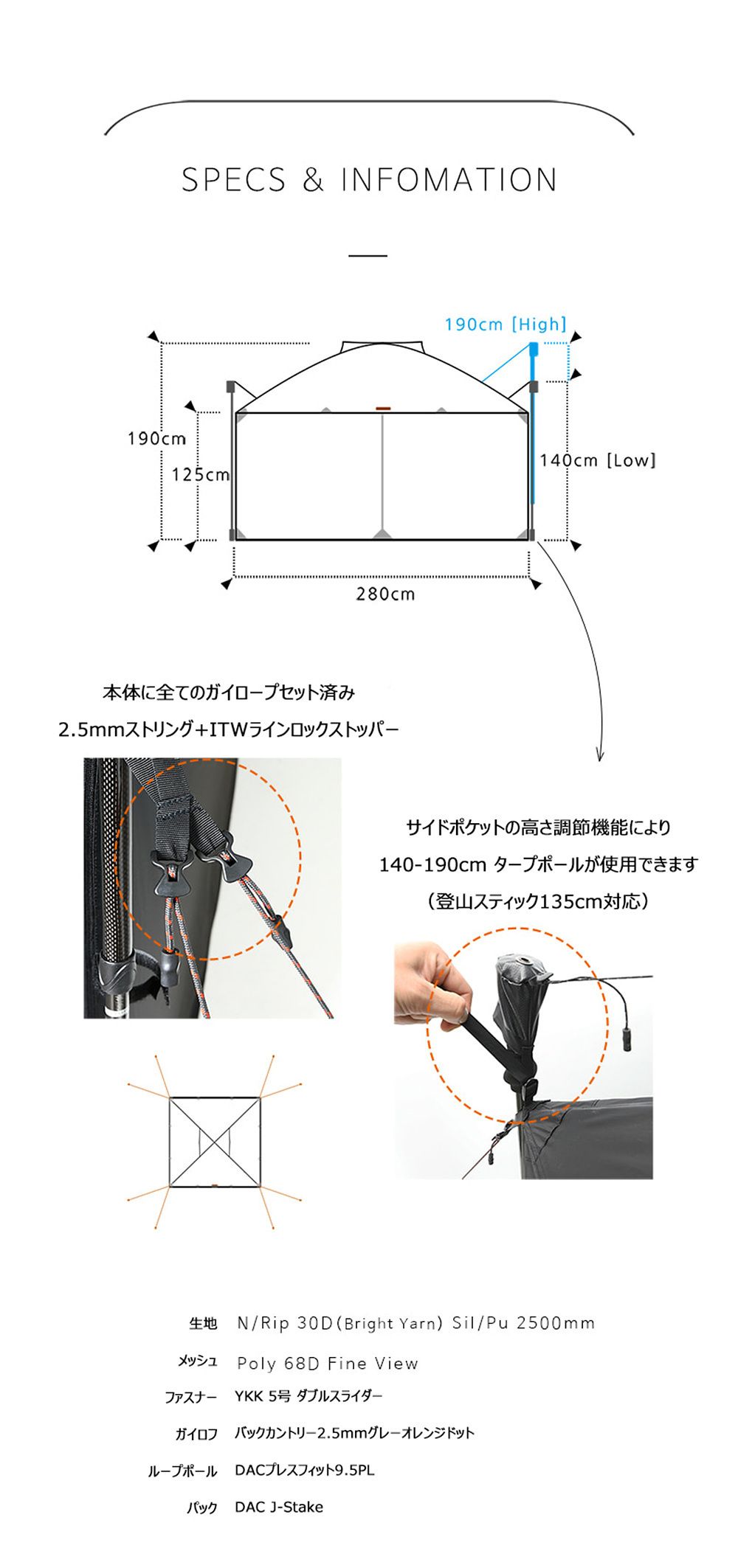 SPECS & INFOMATION

190cm [High]

190cm

125cm

140cm [Low]

280cm

本体に全てのガイロープセット済み

2.5mmストリング+ITWラインロックストッパー

サイドポケットの高さ調節機能により

140-190cm タープポールが使用できます

（登山スティック135cm対応）

| 生地 | N/Rip 30D(Bright Yarn) Sil/Pu 2500mm |
|---|---|
| メッシュ | Poly 68D Fine View |
| ファスナー | YKK 5号 ダブルスライダー |
| ガイロフ | バックカントリー2.5mmグレーオレンジドット |
| ループポール | DACプレスフィット9.5PL |
| パック | DAC J-Stake |