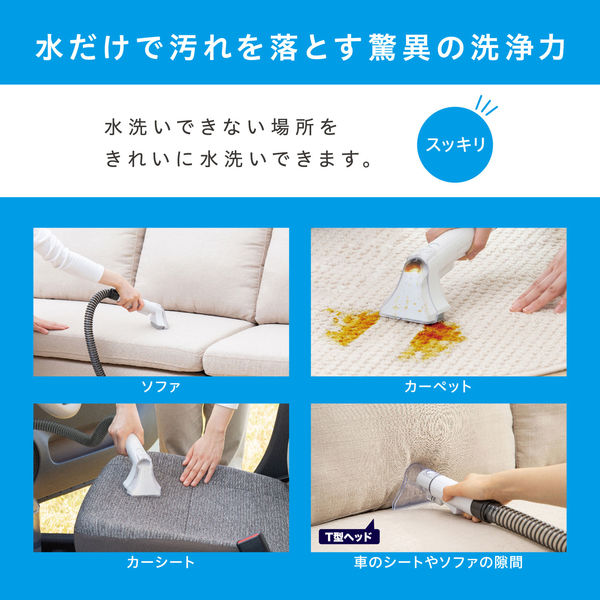 水だけで汚れを落とす驚異の洗浄力

水洗いできない場所を
きれいに水洗いできます。

スッキリ

ソファ

カーペット

カーシート

T型ヘッド

車のシートやソファの隙間