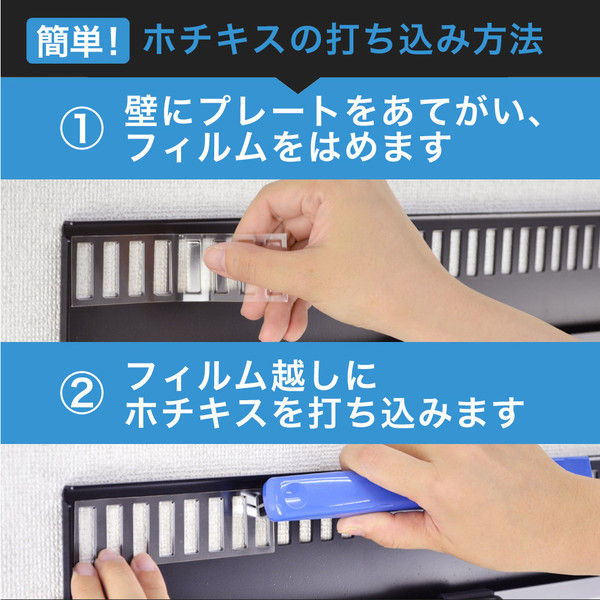 簡単! ホチキスの打ち込み方法

① 壁にプレートをあてがい、フィルムをはめます

② フィルム越しにホチキスを打ち込みます