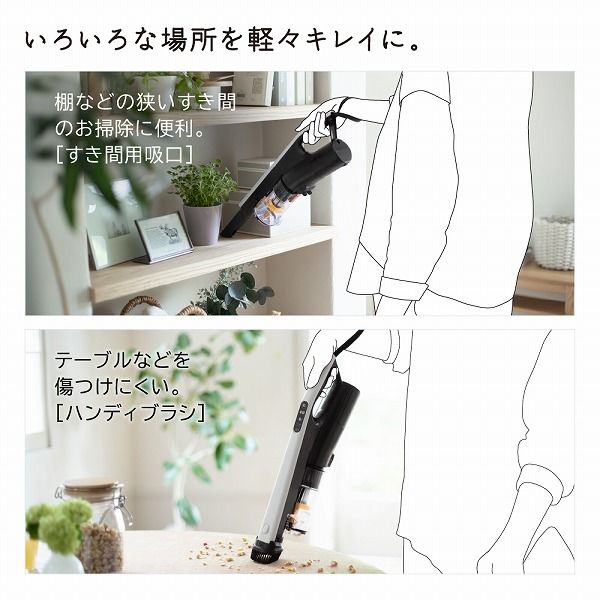 いろいろな場所を軽々キレイに。

棚などの狭いすき間のお掃除に便利。
[すき間用吸口]

テーブルなどを傷つけにくい。
[ハンディブラシ]