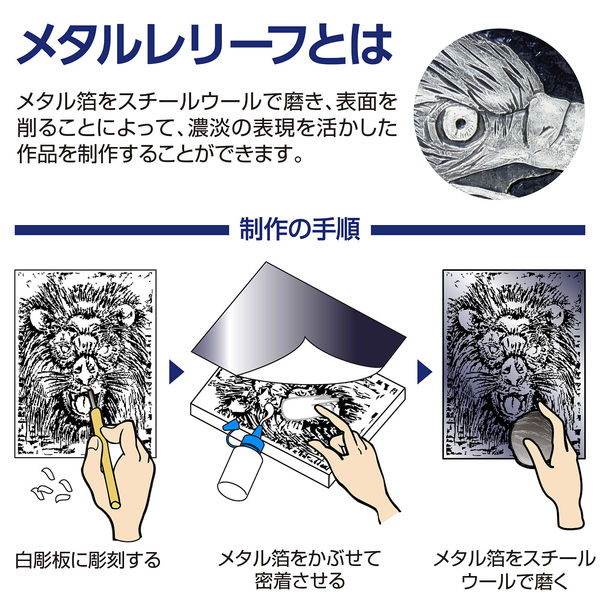 メタルレリーフとは

メタル箔をスチールウールで磨き、表面を削ることによって、濃淡の表現を活かした作品を制作することができます。

制作の手順

白彫板に彫刻する

メタル箔をかぶせて密着させる

メタル箔をスチールウールで磨く