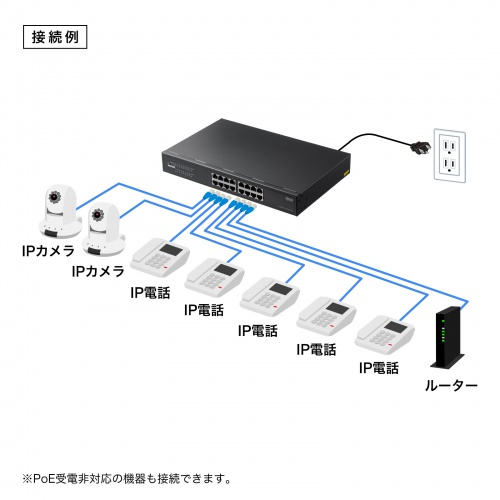 接続例

IPカメラ

IPカメラ

IP電話

IP電話

IP電話

IP電話

IP電話

ルーター

※PoE受電非対応の機器も接続できます。