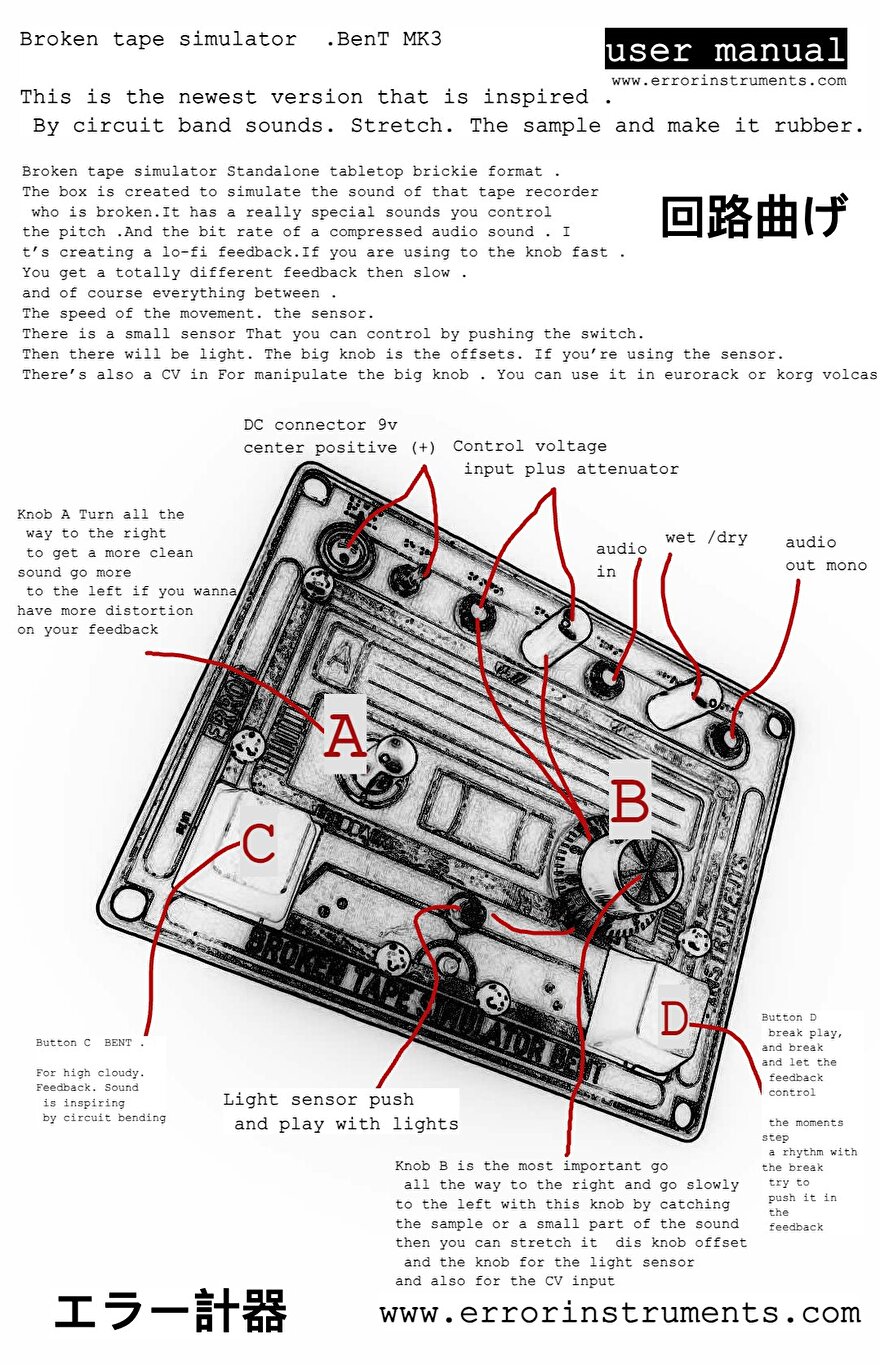 Broken tape simulator .BenT MK3

user manual
www.errorinstruments.com

This is the newest version that is inspired .
By circuit band sounds. Stretch. The sample and make it rubber.

Broken tape simulator Standalone tabletop brickie format .
The box is created to simulate the sound of that tape recorder who is broken.It has a really special sounds you control the pitch .And the bit rate of a compressed audio sound . I t's creating a lo-fi feedback.If you are using to the knob fast .
You get a totally different feedback then slow .
and of course everything between .
The speed of the movement. the sensor.
There is a small sensor That you can control by pushing the switch.
Then there will be light. The big knob is the offsets. If you're using the sensor.
There's also a CV in For manipulate the big knob . You can use it in eurorack or korg volcas

回路曲げ

DC connector 9v
center positive (+)

Control voltage
input plus attenuator

audio
in

wet /dry

audio
out mono

Knob A Turn all the way to the right to get a more clean sound go more to the left if you wanna have more distortion on your feedback

A

B

C

D

BROKEN TAPE SIMULATOR BENT

Button C BENT .

For high cloudy. Feedback. Sound is inspiring by circuit bending

Light sensor push
and play with lights

Knob B is the most important go all the way to the right and go slowly to the left with this knob by catching the sample or a small part of the sound then you can stretch it dis knob offset and the knob for the light sensor and also for the CV input

Button D break play, and break and let the feedback control

the moments step a rhythm with the break try to push it in the feedback

エラー計器

www.errorinstruments.com