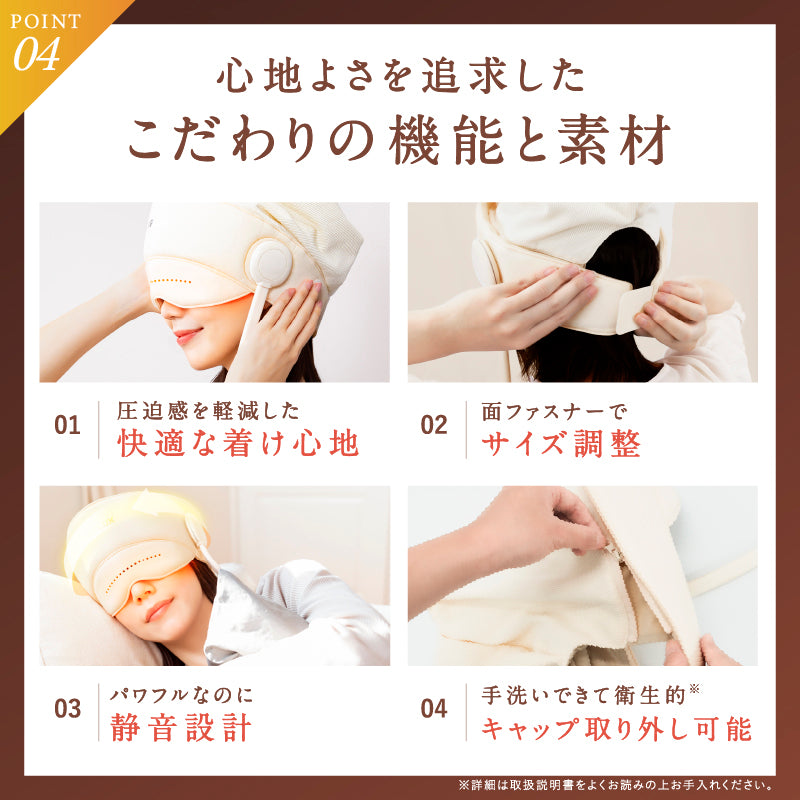 POINT 04

心地よさを追求した
こだわりの機能と素材

01 圧迫感を軽減した
快適な着け心地

02 面ファスナーで
サイズ調整

03 パワフルなのに
静音設計

04 手洗いできて衛生的※
キャップ取り外し可能

※詳細は取扱説明書をよくお読みの上お手入れください。