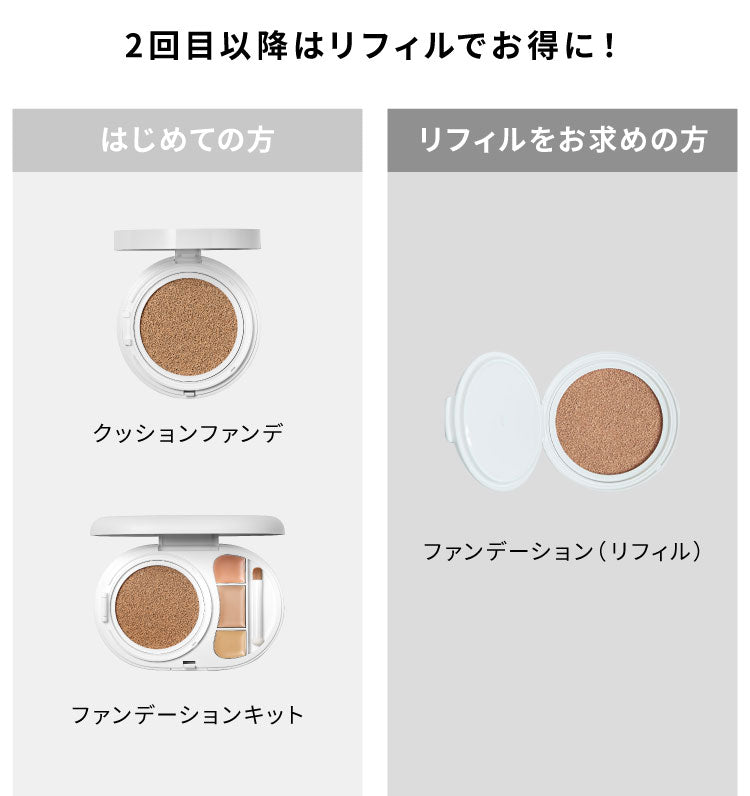 2回目以降はリフィルでお得に！

はじめての方

クッションファンデ

ファンデーションキット

リフィルをお求めの方

ファンデーション（リフィル）