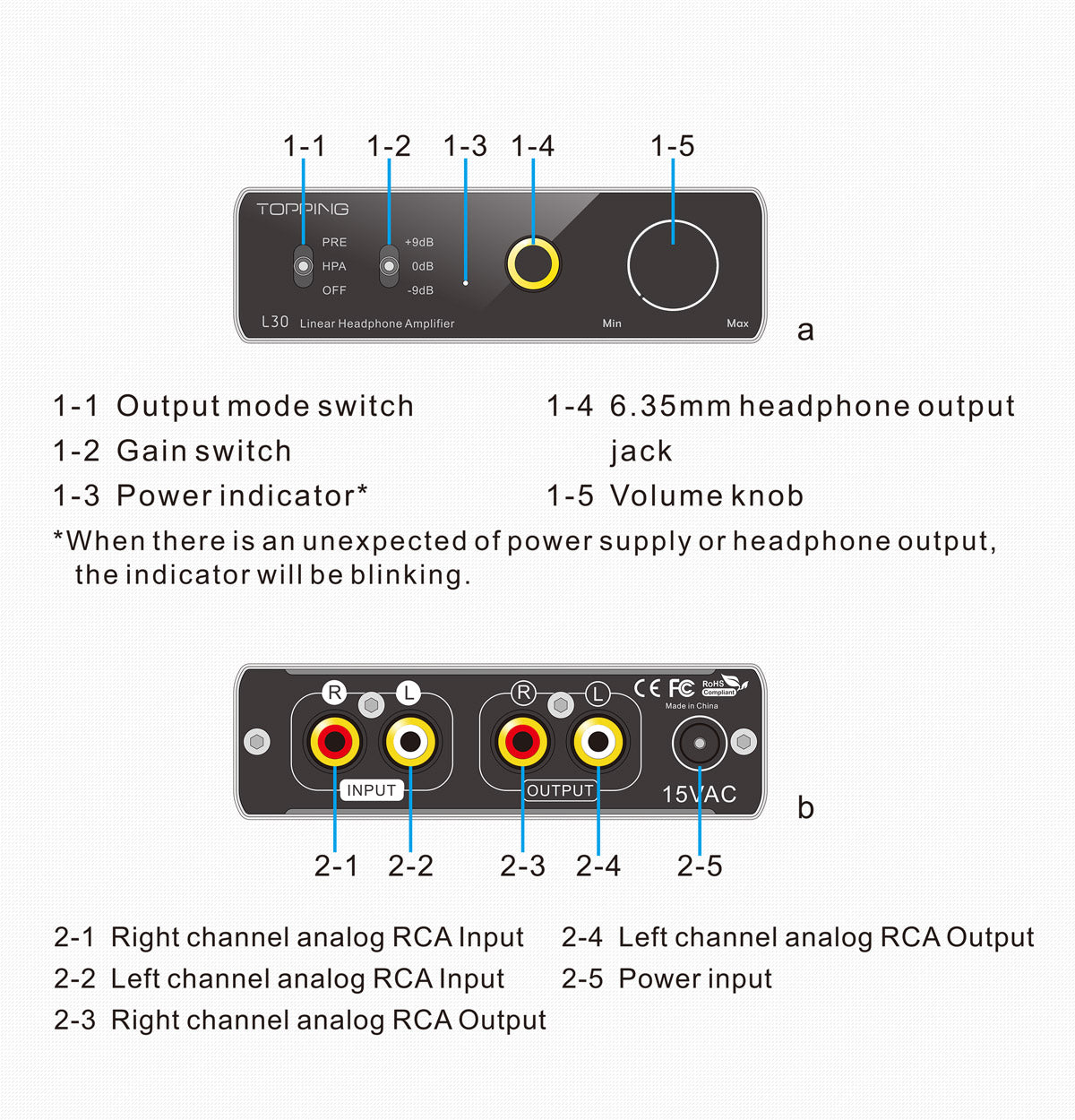 1-1 1-2 1-3 1-4 1-5

TOPPING

PRE
HPA
OFF

+9dB
0dB
-9dB

L30 Linear Headphone Amplifier

Min Max

a

1-1 Output mode switch
1-2 Gain switch
1-3 Power indicator*

1-4 6.35mm headphone output jack
1-5 Volume knob

*When there is an unexpected of power supply or headphone output, the indicator will be blinking.

R L R L

CE FC RoHS Compliant
Made in China

INPUT OUTPUT 15VAC

b

2-1 2-2 2-3 2-4 2-5

2-1 Right channel analog RCA Input
2-2 Left channel analog RCA Input
2-3 Right channel analog RCA Output

2-4 Left channel analog RCA Output
2-5 Power input